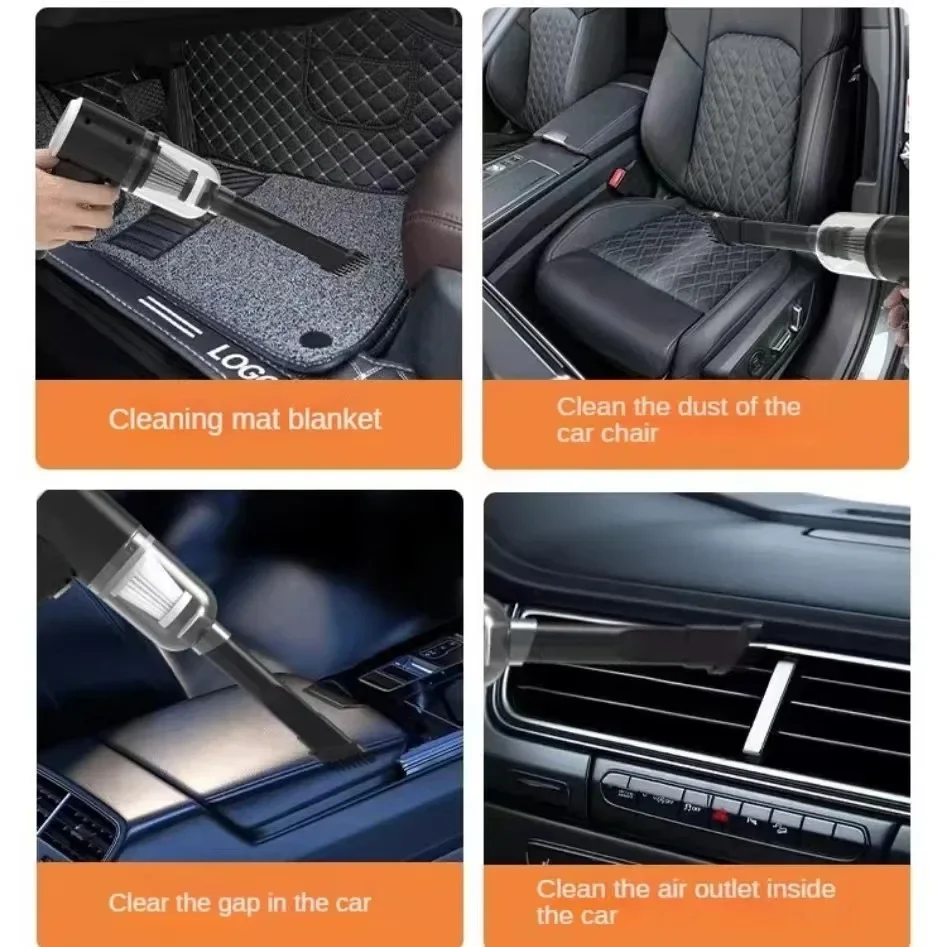 LOGO

Cleaning mat blanket

Clean the dust of the car chair

Clear the gap in the car

Clean the air outlet inside the car