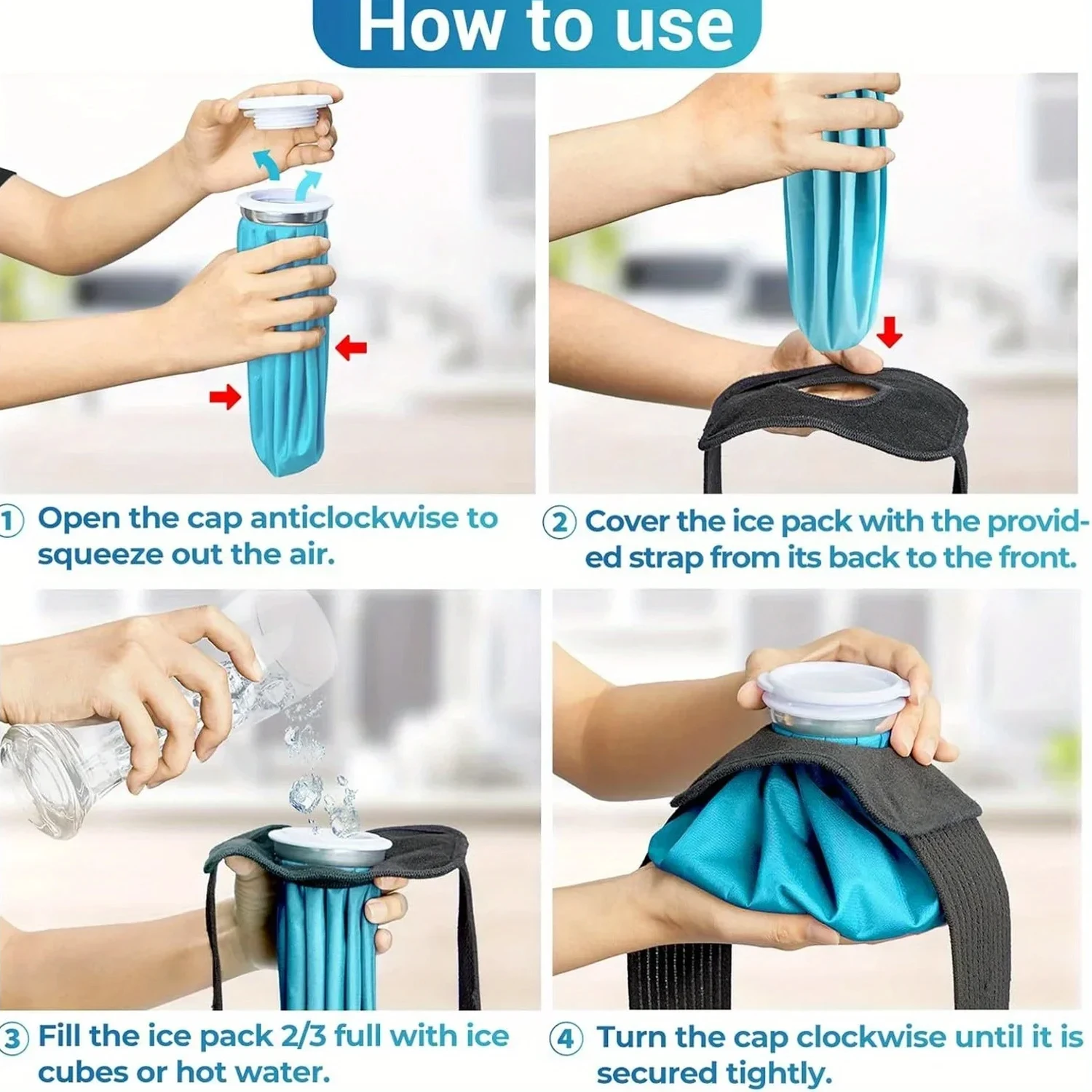 How to use

1 Open the cap anticlockwise to squeeze out the air.

2 Cover the ice pack with the provided strap from its back to the front.

3 Fill the ice pack 2/3 full with ice cubes or hot water.

4 Turn the cap clockwise until it is secured tightly.