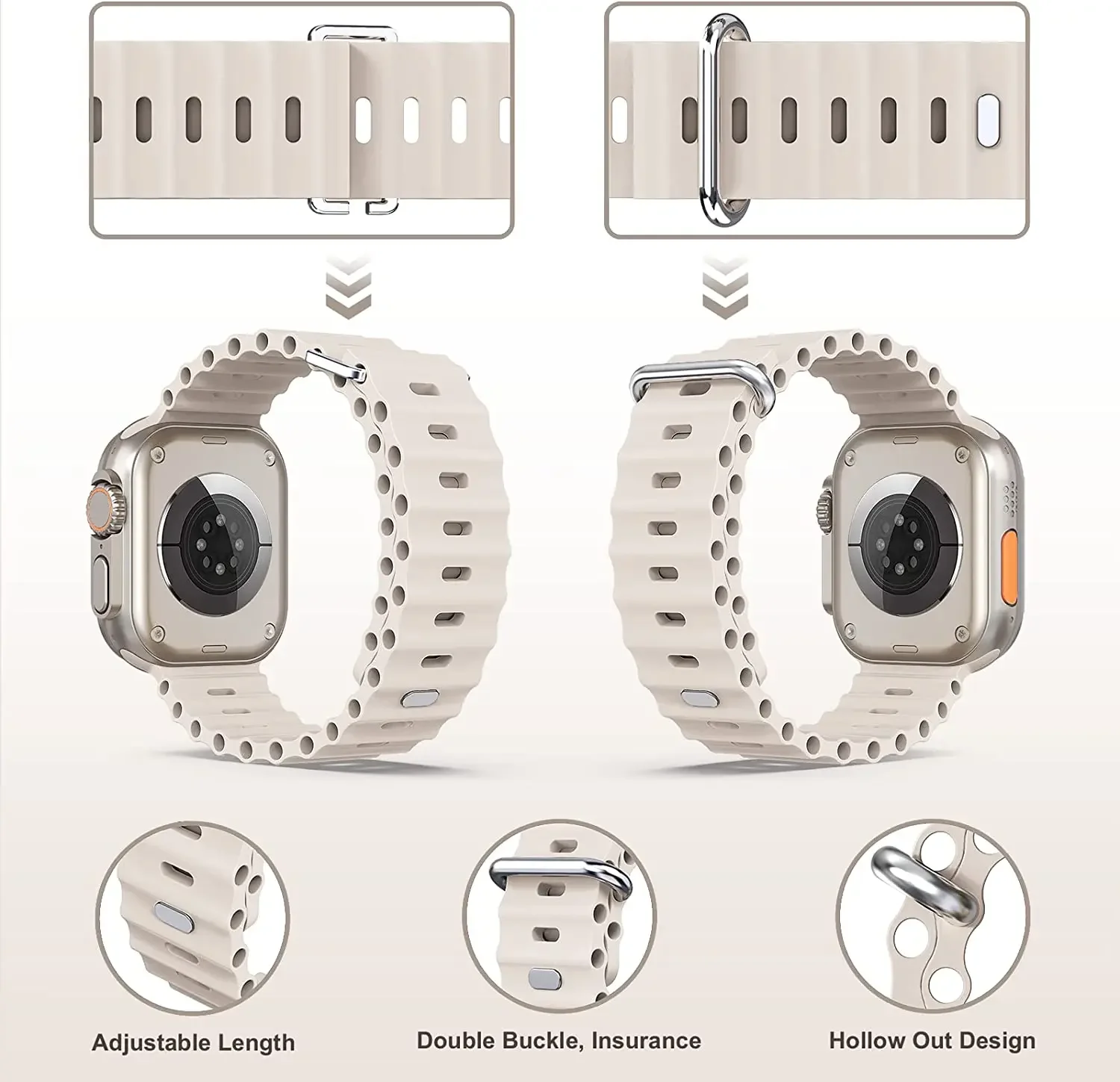 Adjustable Length

Double Buckle, Insurance

Hollow Out Design