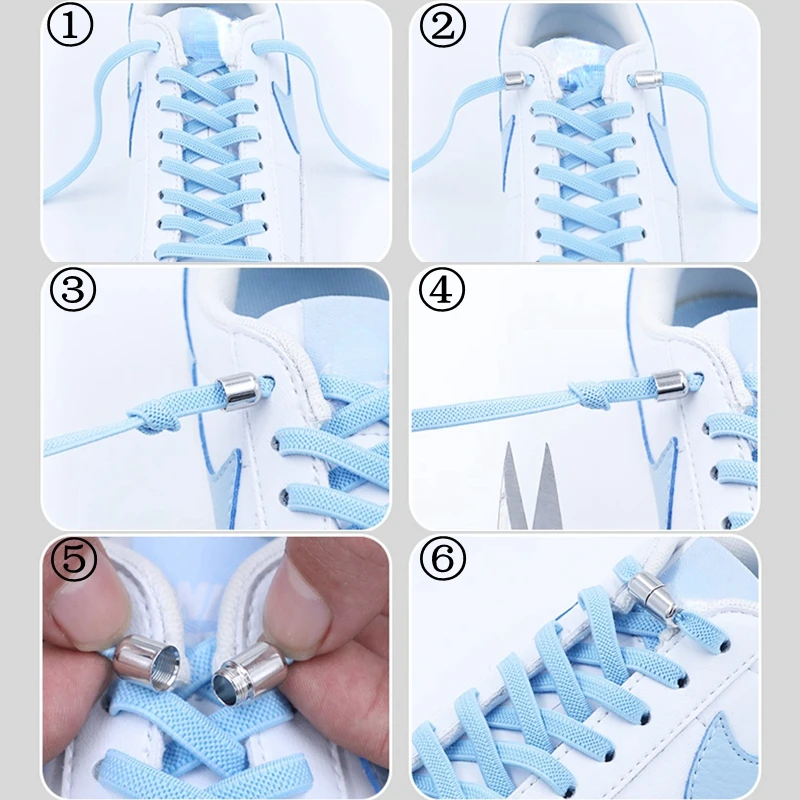 ①
②
③
④
⑤
⑥