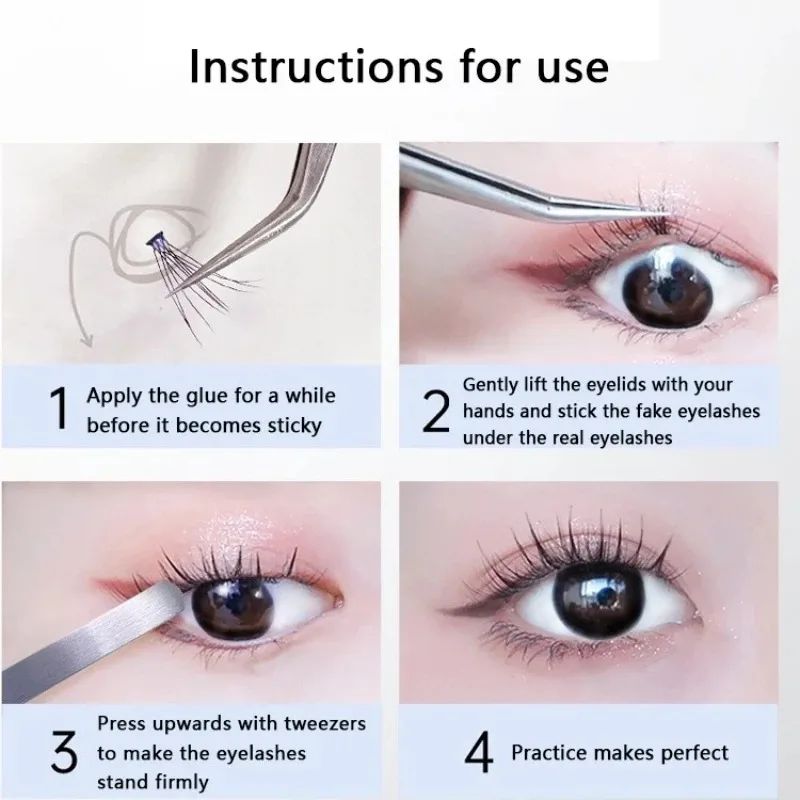 Instructions for use

1 Apply the glue for a while before it becomes sticky

2 Gently lift the eyelids with your hands and stick the fake eyelashes under the real eyelashes

3 Press upwards with tweezers to make the eyelashes stand firmly

4 Practice makes perfect