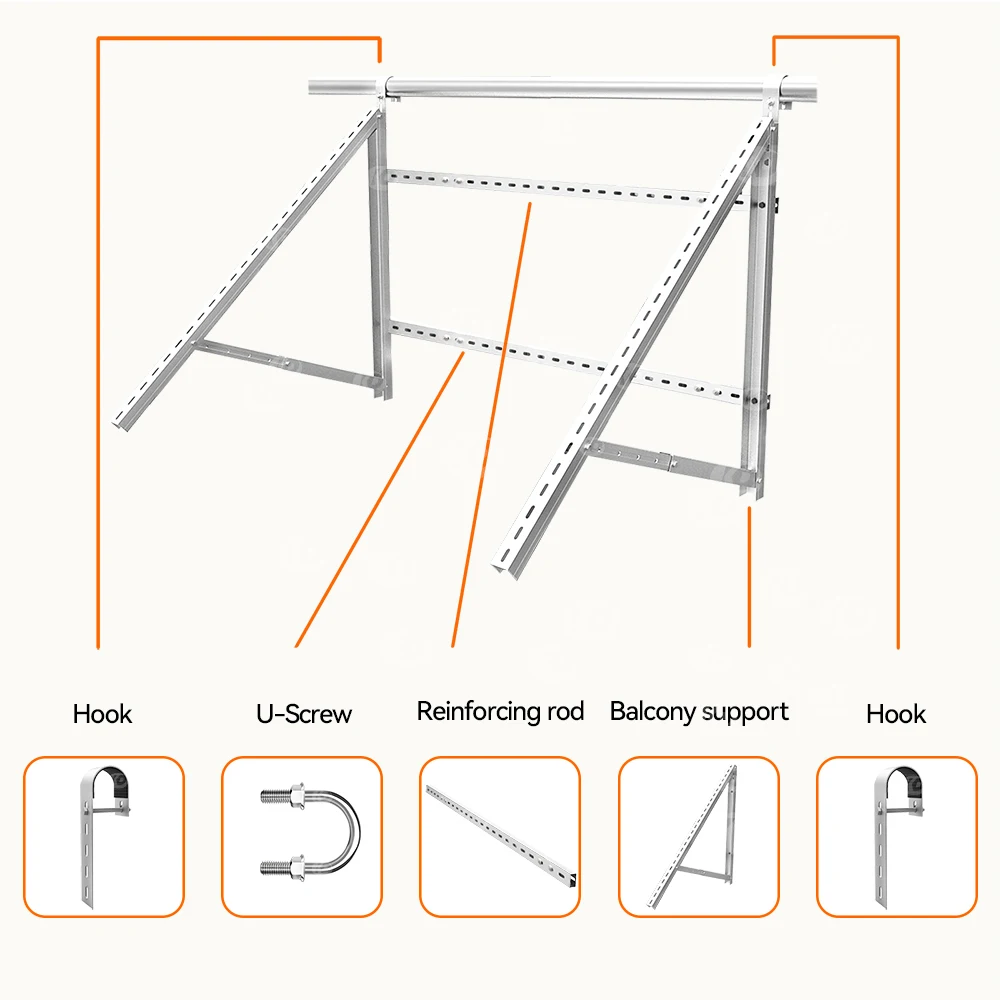 Hook

U-Screw

Reinforcing rod

Balcony support

Hook