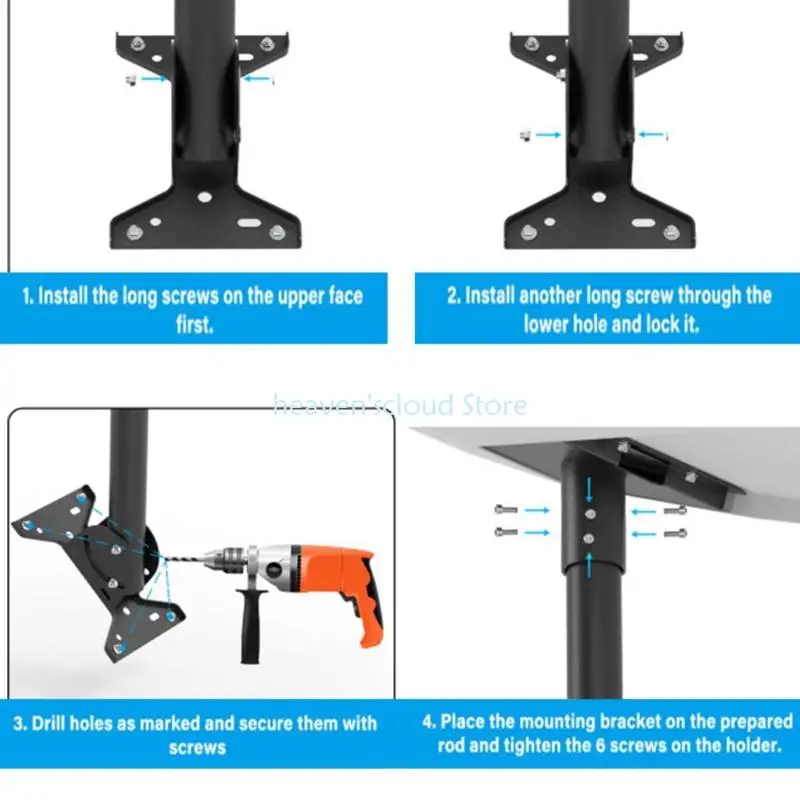 1. Install the long screws on the upper face first.

2. Install another long screw through the lower hole and lock it.

heaven'scloud Store

3. Drill holes as marked and secure them with screws

4. Place the mounting bracket on the prepared rod and tighten the 6 screws on the holder.