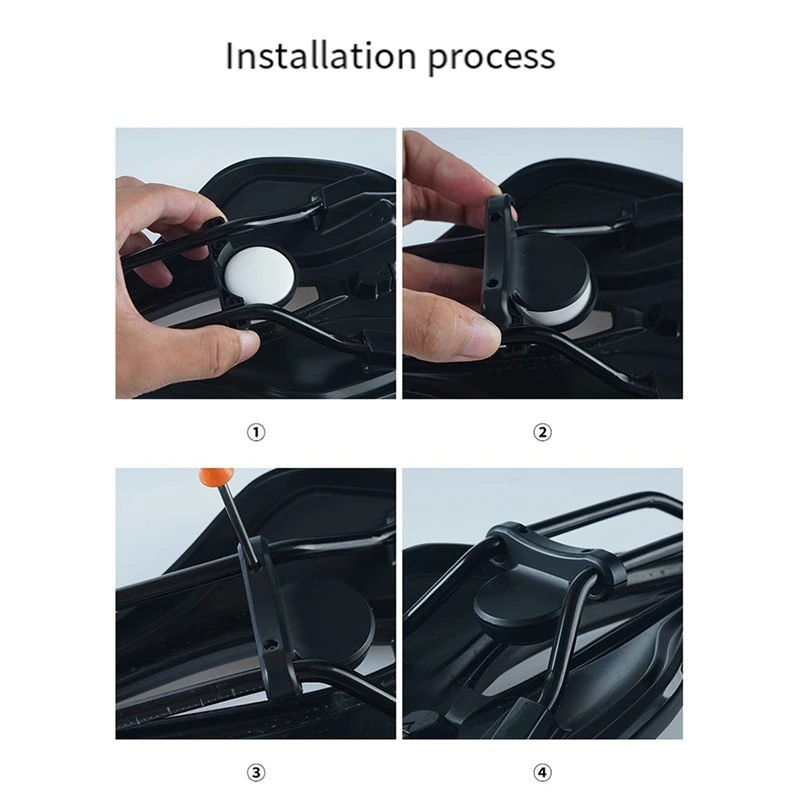 Installation process

①

②

③

④