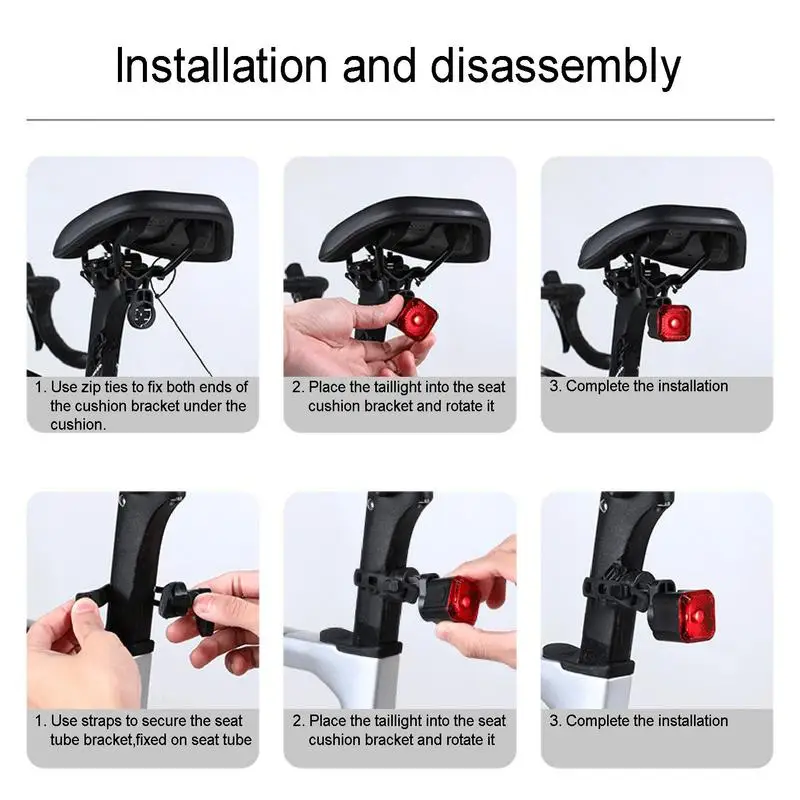 Installation and disassembly

1. Use zip ties to fix both ends of the cushion bracket under the cushion.

2. Place the taillight into the seat cushion bracket and rotate it

3. Complete the installation

1. Use straps to secure the seat tube bracket,fixed on seat tube

2. Place the taillight into the seat cushion bracket and rotate it

3. Complete the installation