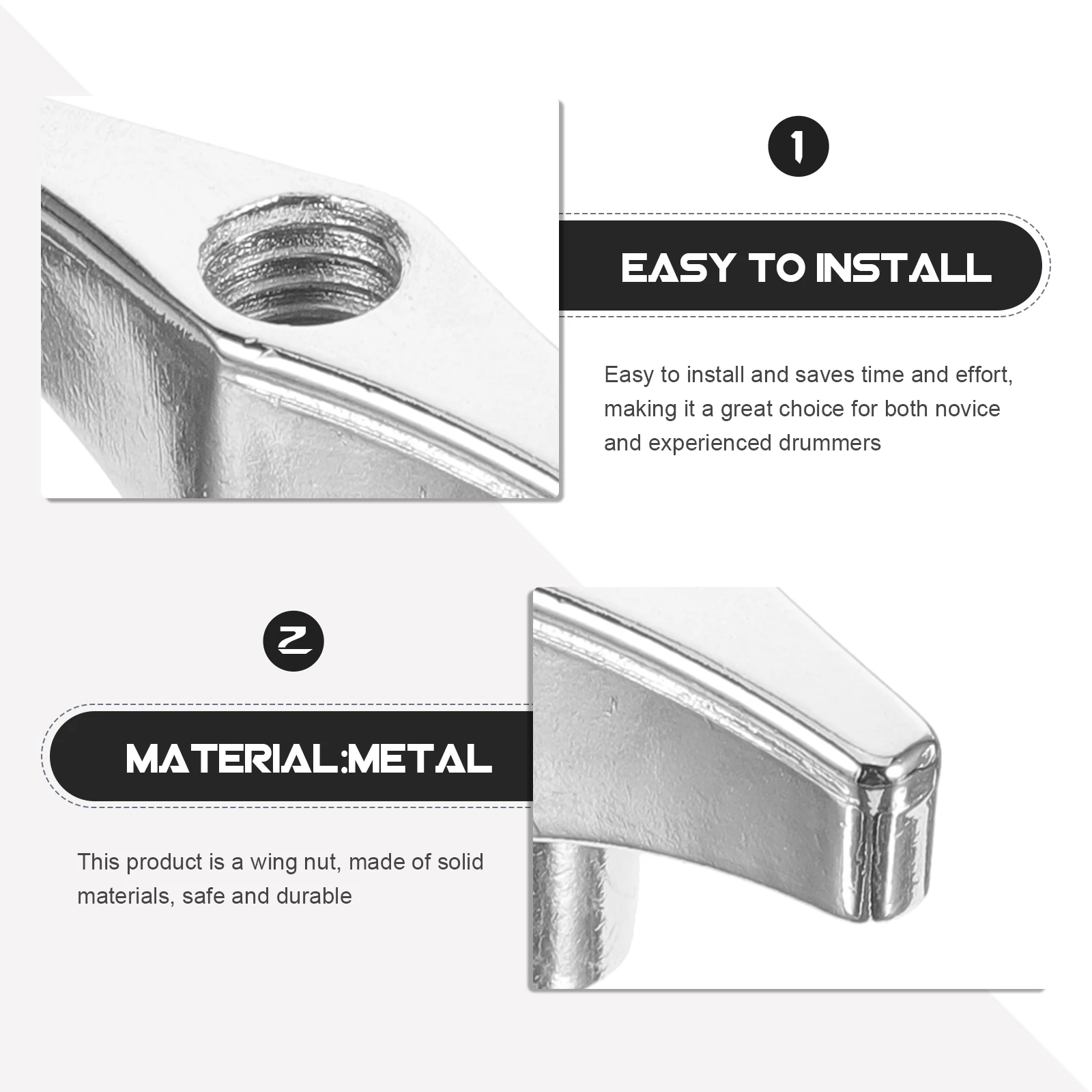 1

EASY TO INSTALL

Easy to install and saves time and effort, making it a great choice for both novice and experienced drummers

2

MATERIAL:METAL

This product is a wing nut, made of solid materials, safe and durable