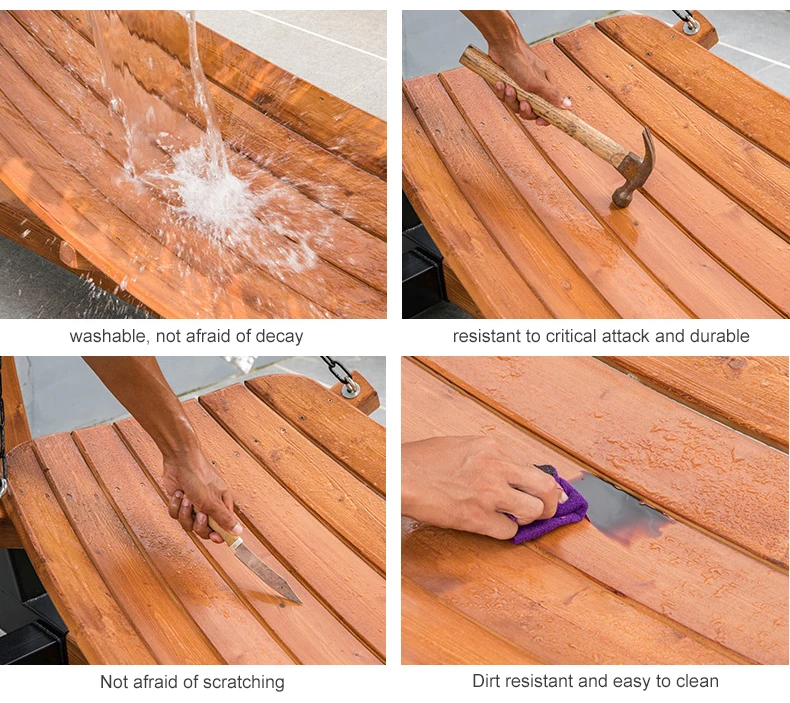 washable, not afraid of decay

resistant to critical attack and durable

Not afraid of scratching

Dirt resistant and easy to clean