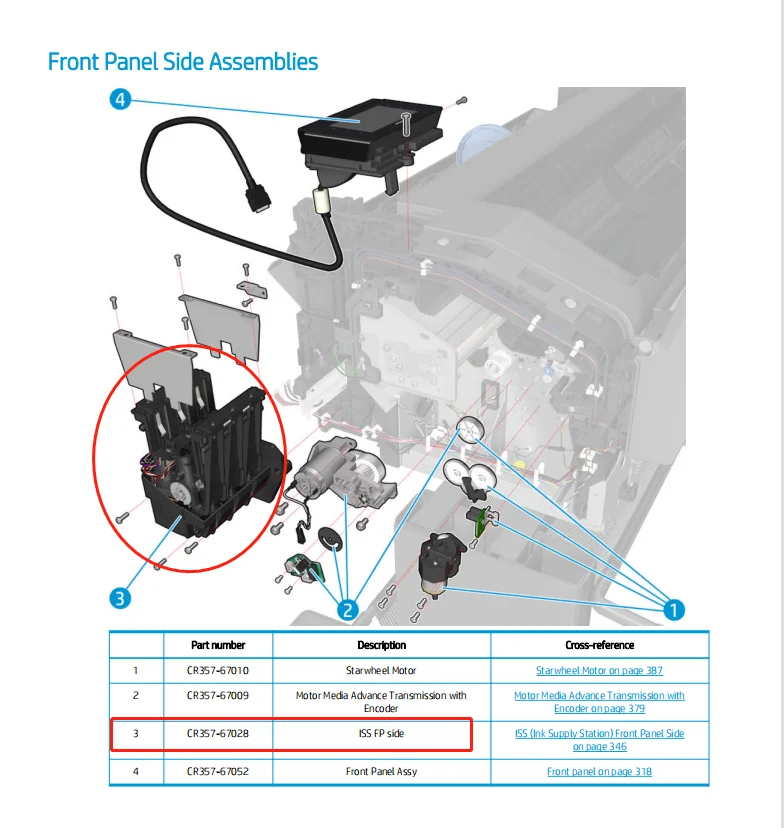 Front Panel Side Assemblies

4

3

2

1

|  | Part number | Description | Cross-reference |
|---|---|---|---|
| 1 | CR357-67010 | Starwheel Motor | Starwheel Motor on page 387 |
| 2 | CR357-67009 | Motor Media Advance Transmission with Encoder | Motor Media Advance Transmission with Encoder on page 379 |
| 3 | CR357-67028 | ISS FP side | ISS (Ink Supply Station) Front Panel Side on page 346 |
| 4 | CR357-67052 | Front Panel Assy | Front panel on page 318 |