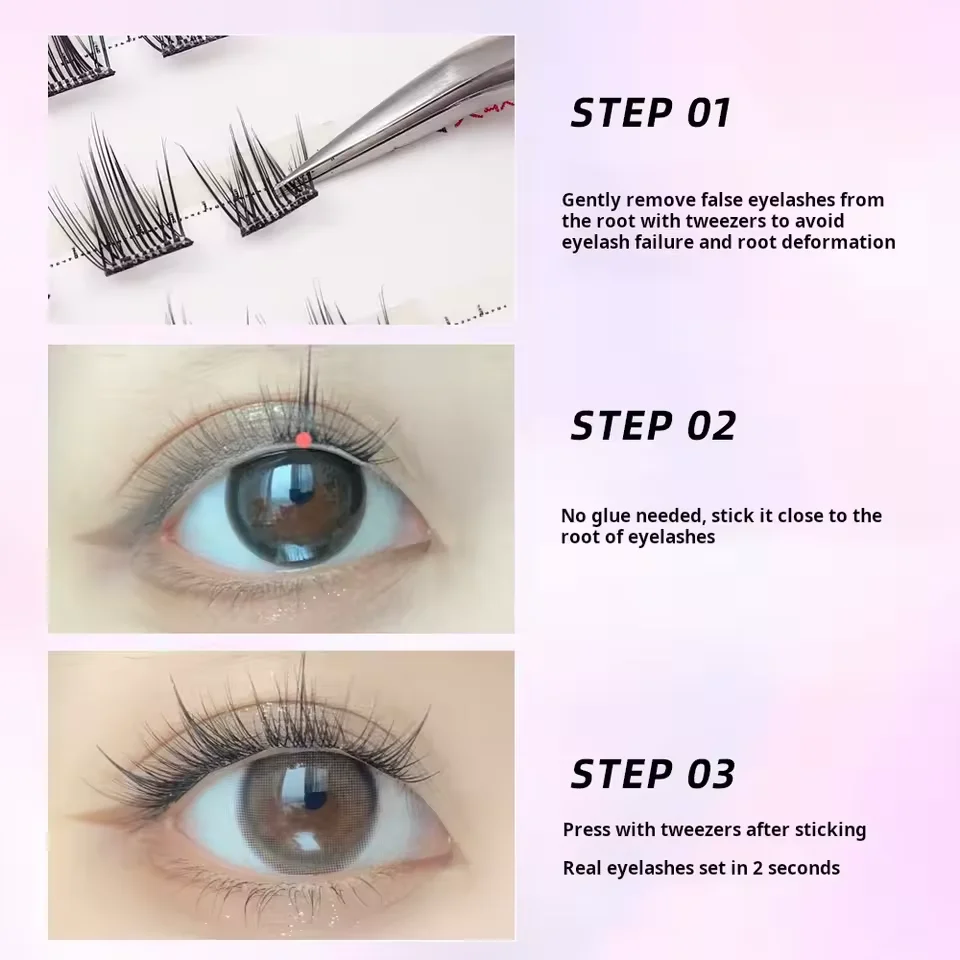 STEP 01

Gently remove false eyelashes from the root with tweezers to avoid eyelash failure and root deformation

STEP 02

No glue needed, stick it close to the root of eyelashes

STEP 03

Press with tweezers after sticking

Real eyelashes set in 2 seconds