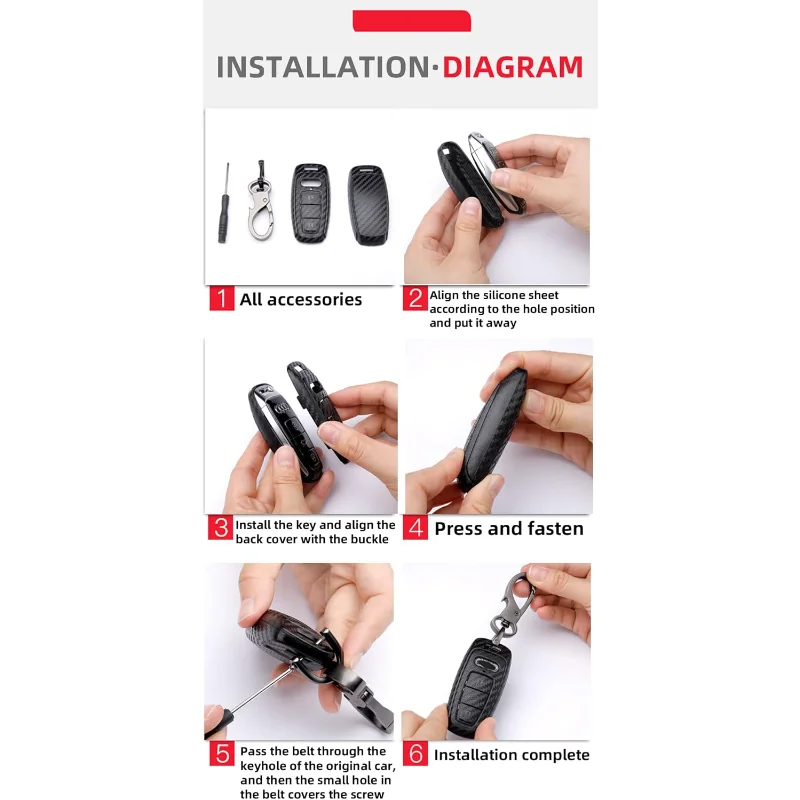 INSTALLATION·DIAGRAM

1 All accessories

2 Align the silicone sheet according to the hole position and put it away

3 Install the key and align the back cover with the buckle

4 Press and fasten

5 Pass the belt through the keyhole of the original car, and then the small hole in the belt covers the screw

6 Installation complete