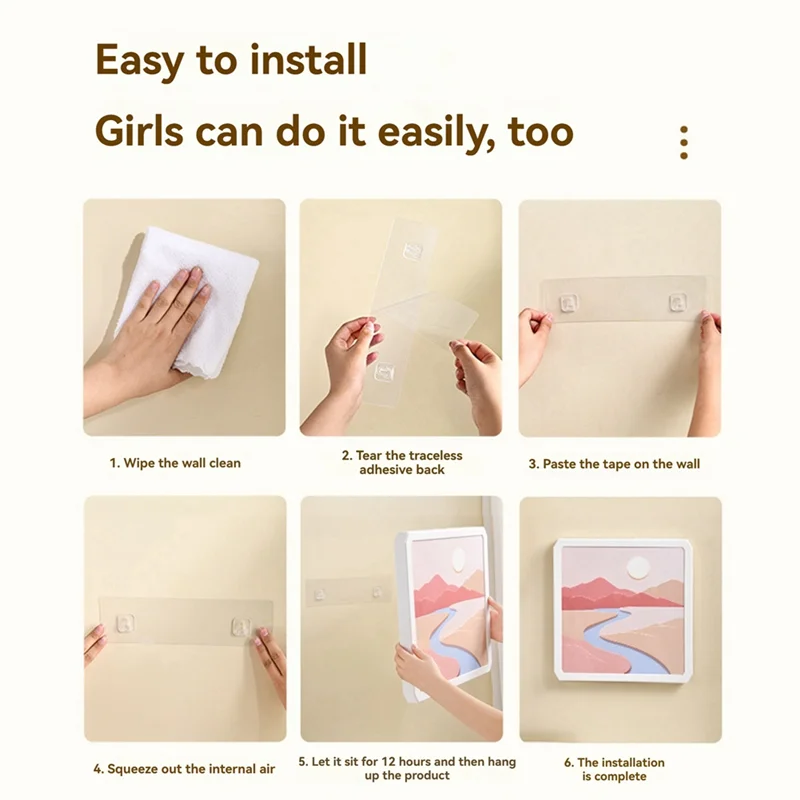 Easy to install

Girls can do it easily, too

1. Wipe the wall clean

2. Tear the traceless adhesive back

3. Paste the tape on the wall

4. Squeeze out the internal air

5. Let it sit for 12 hours and then hang up the product

6. The installation is complete