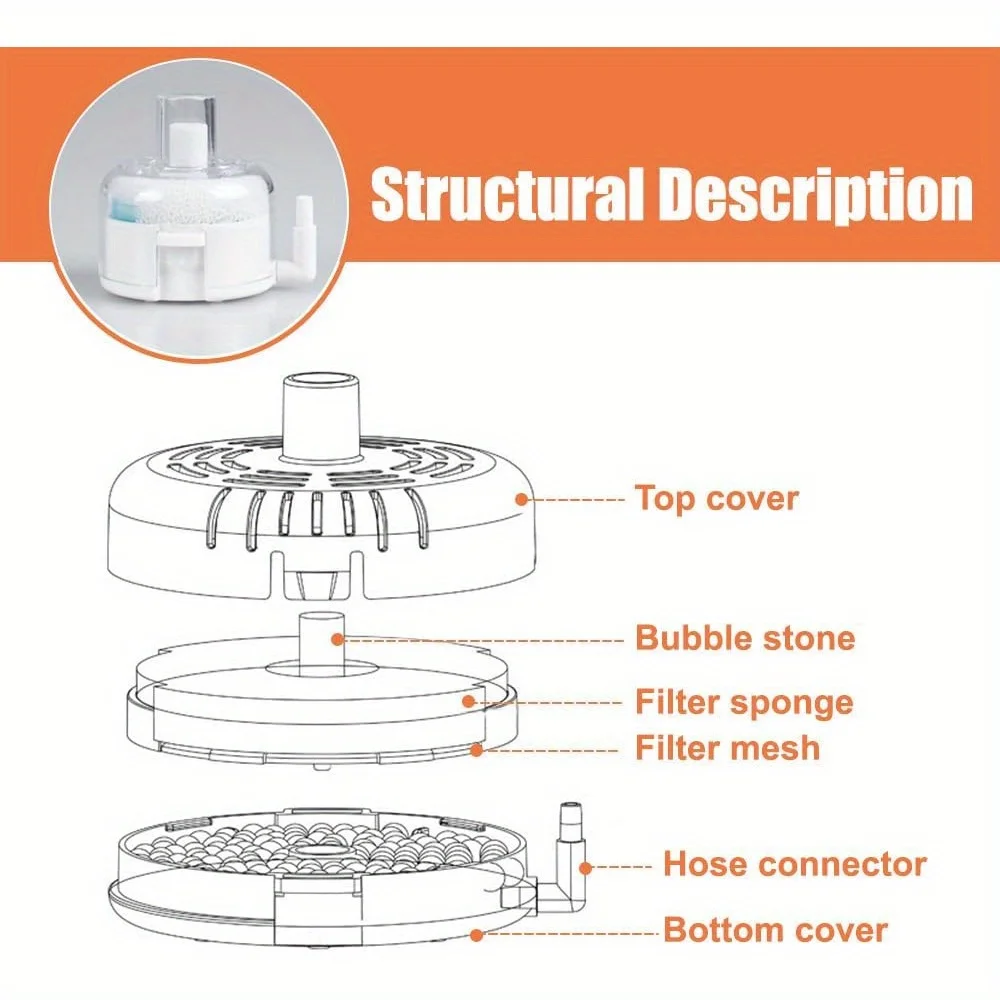 Structural Description

Top cover

Bubble stone

Filter sponge

Filter mesh

Hose connector

Bottom cover