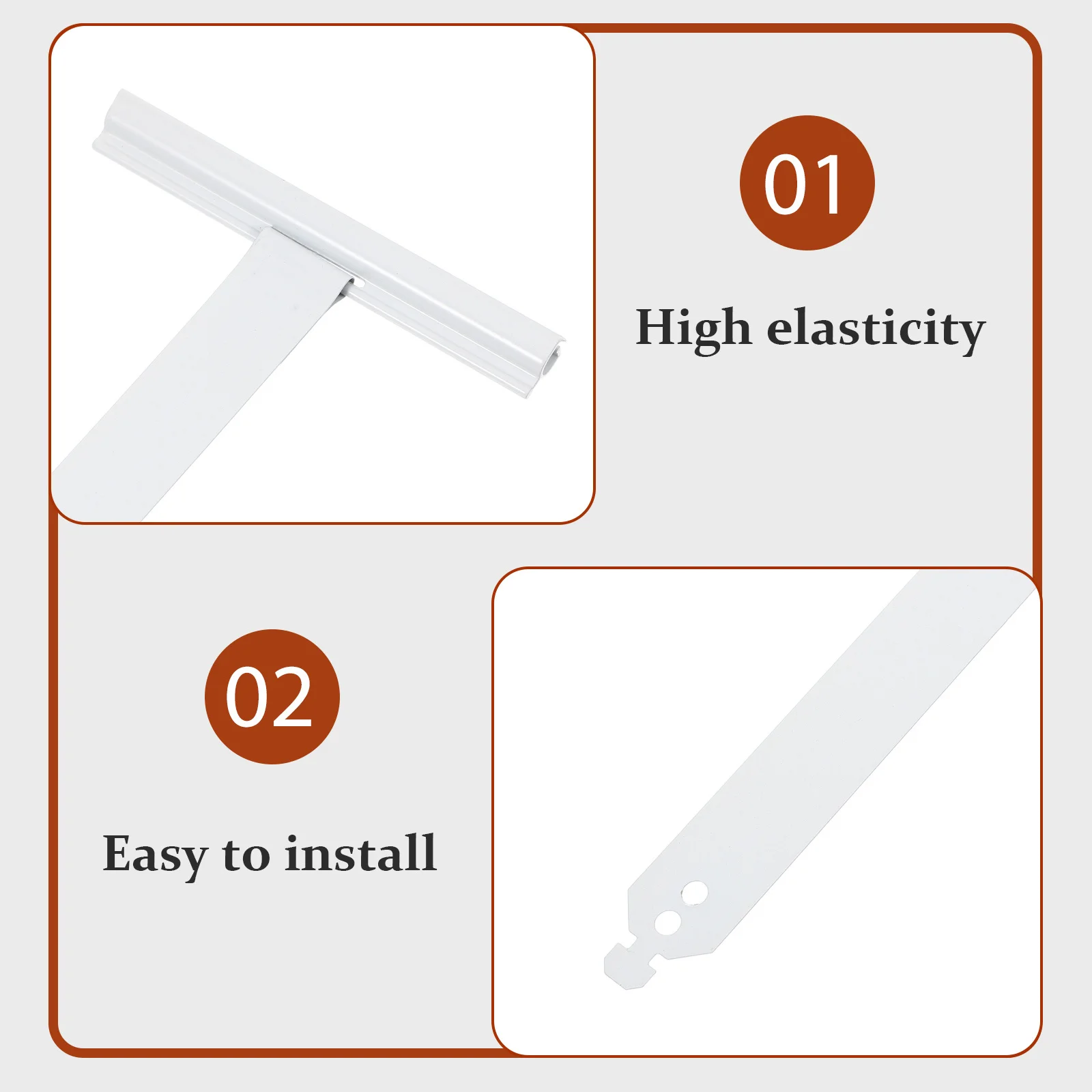 01

High elasticity

02

Easy to install