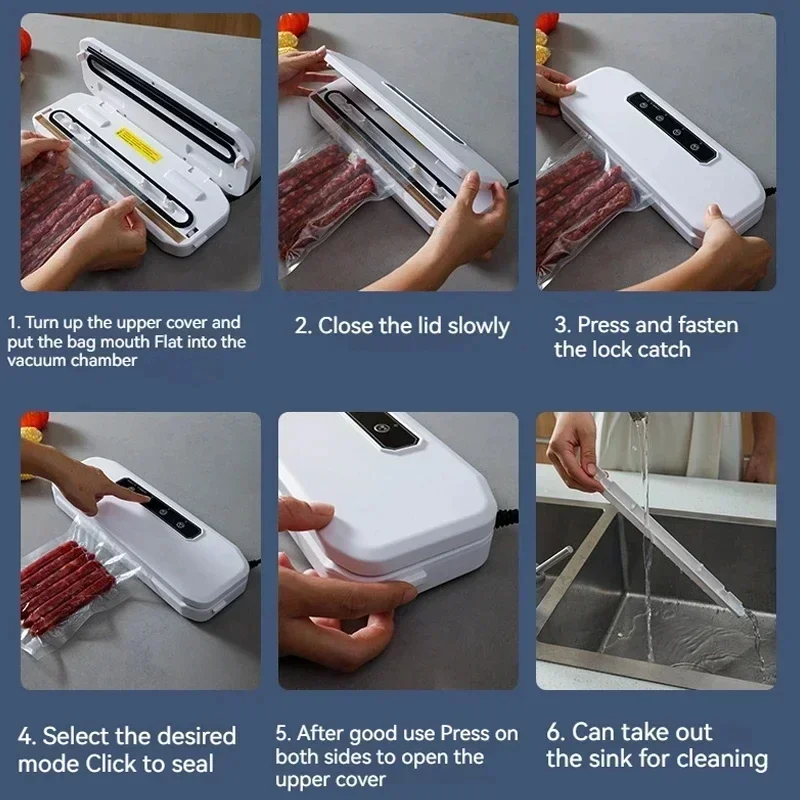 1. Turn up the upper cover and put the bag mouth Flat into the vacuum chamber

2. Close the lid slowly

3. Press and fasten the lock catch

4. Select the desired mode Click to seal

5. After good use Press on both sides to open the upper cover

6. Can take out the sink for cleaning