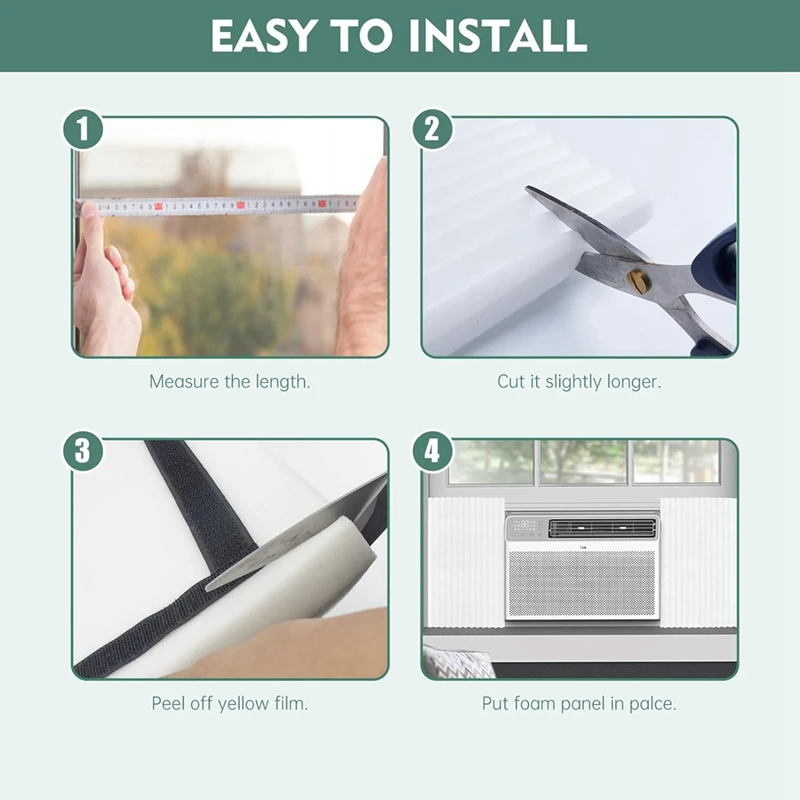 EASY TO INSTALL

1

Measure the length.

2

Cut it slightly longer.

3

Peel off yellow film.

4

Put foam panel in palce.