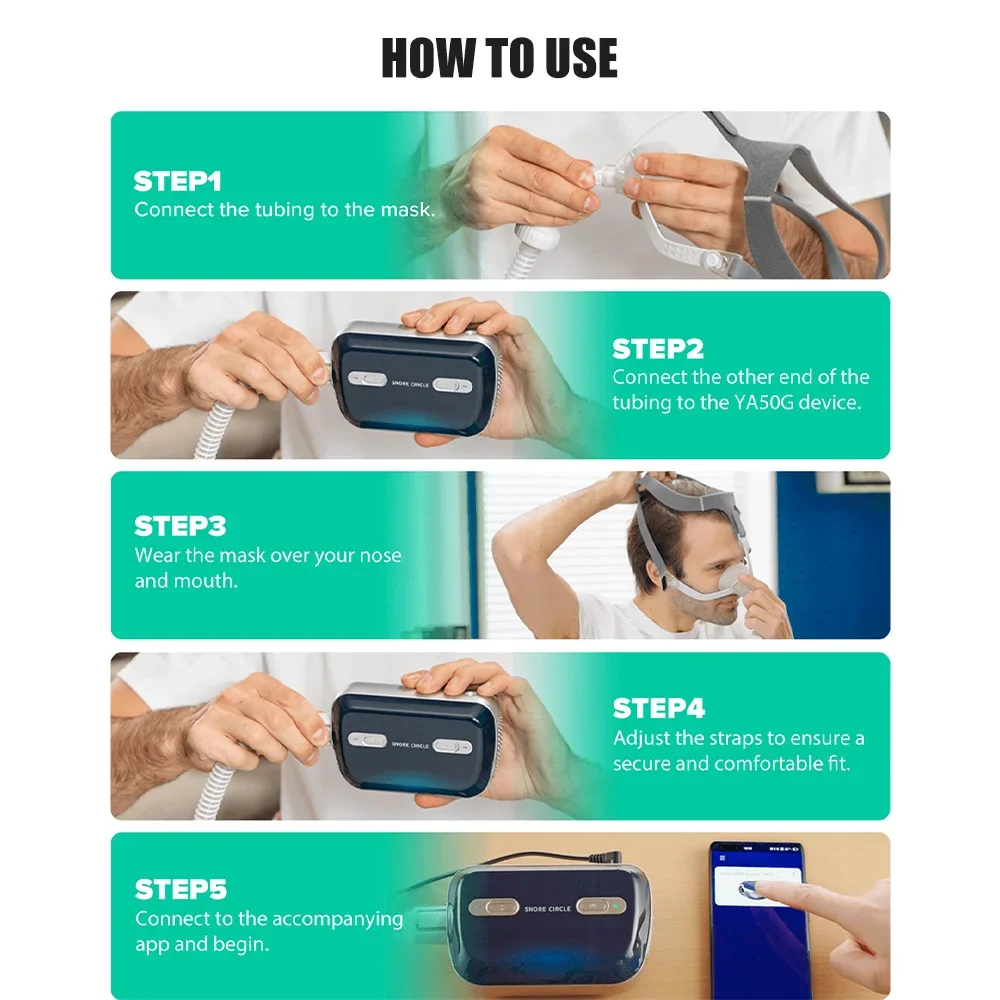 HOW TO USE

STEP1
Connect the tubing to the mask.

SNORE CIRCLE

STEP2
Connect the other end of the tubing to the YA50G device.

STEP3
Wear the mask over your nose and mouth.

SNORE CIRCLE

STEP4
Adjust the straps to ensure a secure and comfortable fit.

STEP5
Connect to the accompanying app and begin.

SNORE CIRCLE