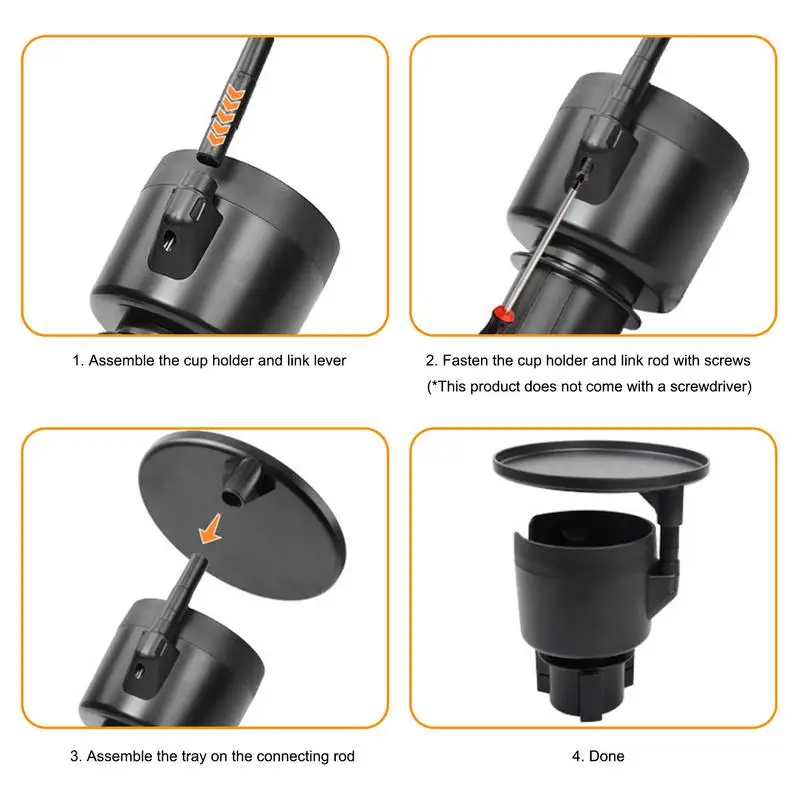 1. Assemble the cup holder and link lever

2. Fasten the cup holder and link rod with screws
(*This product does not come with a screwdriver)

3. Assemble the tray on the connecting rod

4. Done