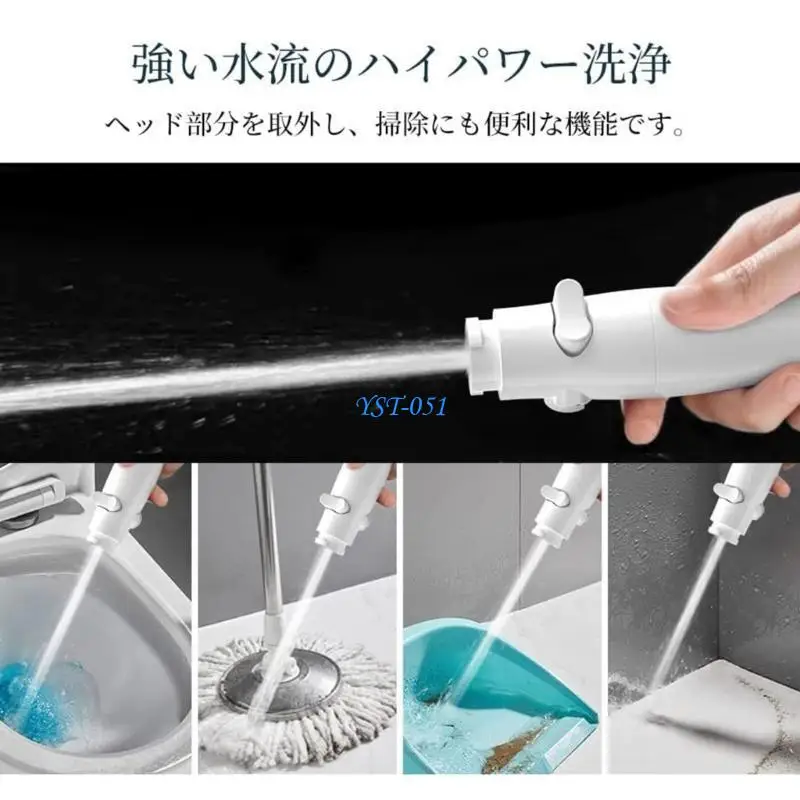 強い水流のハイパワー洗浄

ヘッド部分を取外し、掃除にも便利な機能です。

YST-051