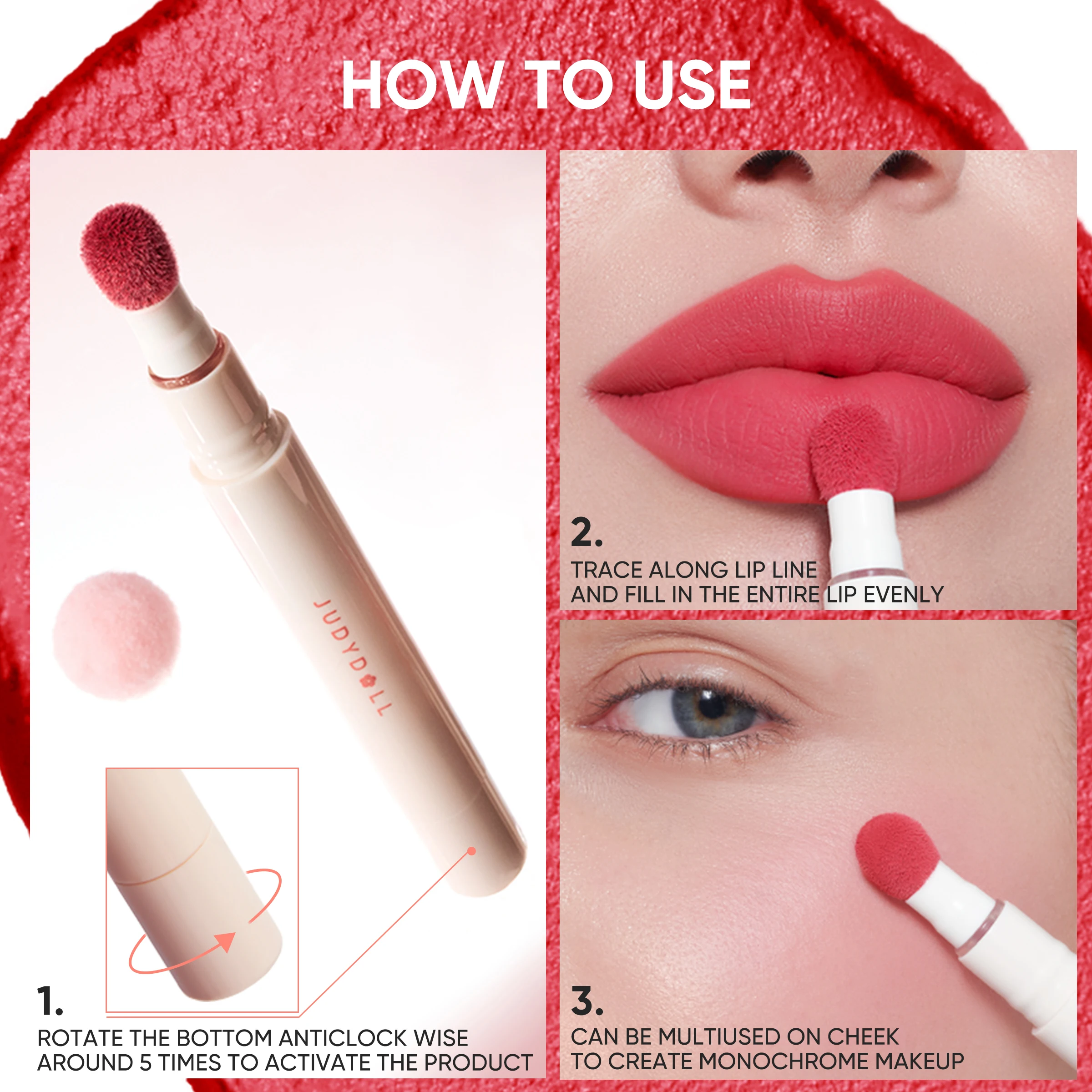 HOW TO USE

JUDYDOLL

1.
ROTATE THE BOTTOM ANTICLOCK WISE AROUND 5 TIMES TO ACTIVATE THE PRODUCT

2.
TRACE ALONG LIP LINE AND FILL IN THE ENTIRE LIP EVENLY

3.
CAN BE MULTIUSED ON CHEEK TO CREATE MONOCHROME MAKEUP