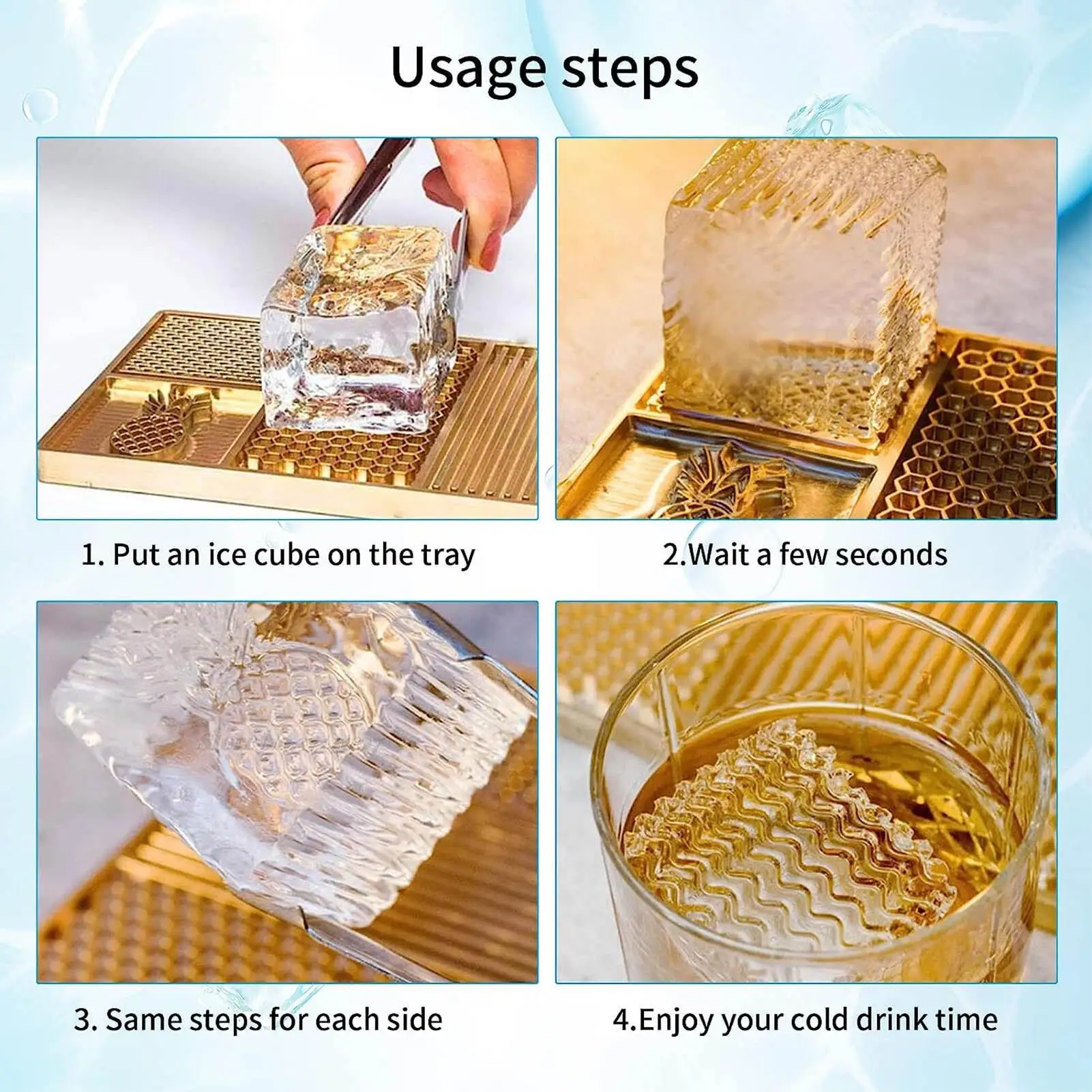 Usage steps

1. Put an ice cube on the tray

2.Wait a few seconds

3. Same steps for each side

4.Enjoy your cold drink time