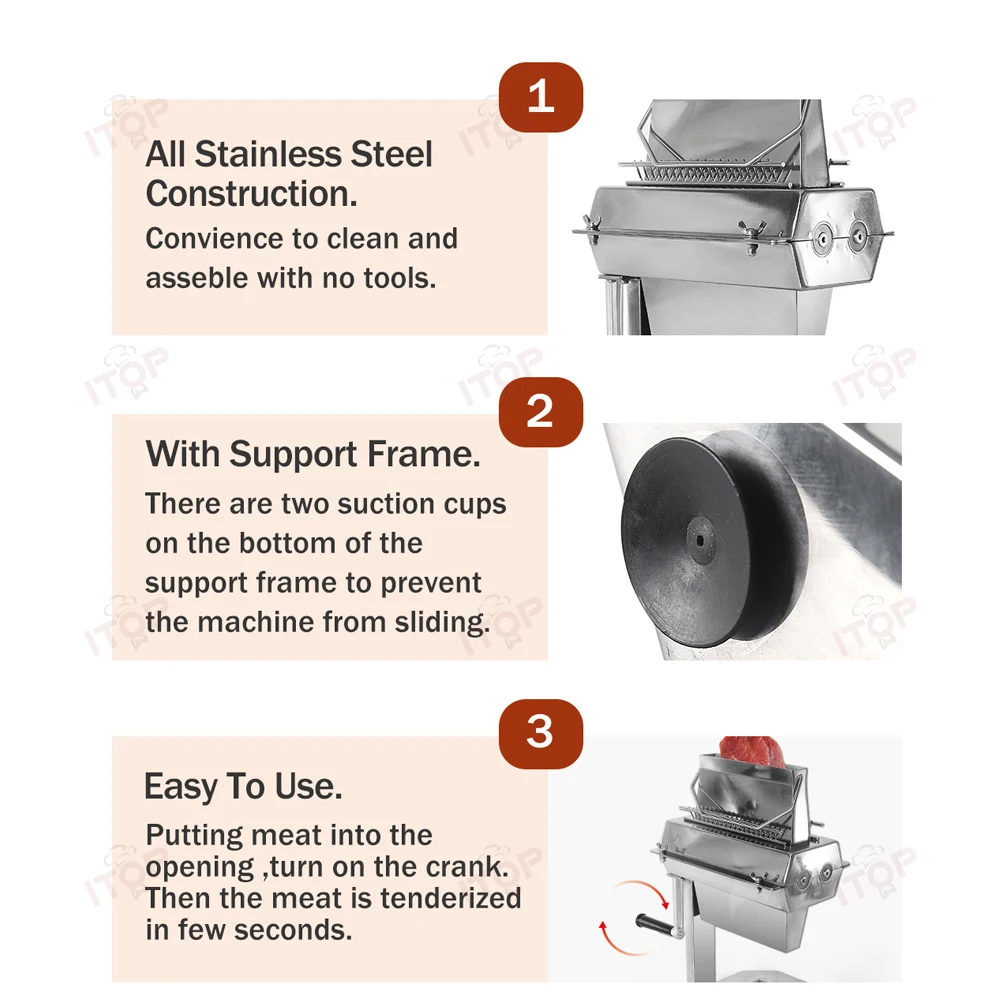 1

All Stainless Steel Construction.

Convience to clean and asseble with no tools.

2

With Support Frame.

There are two suction cups on the bottom of the support frame to prevent the machine from sliding.

3

Easy To Use.

Putting meat into the opening ,turn on the crank. Then the meat is tenderized in few seconds.

ITOP