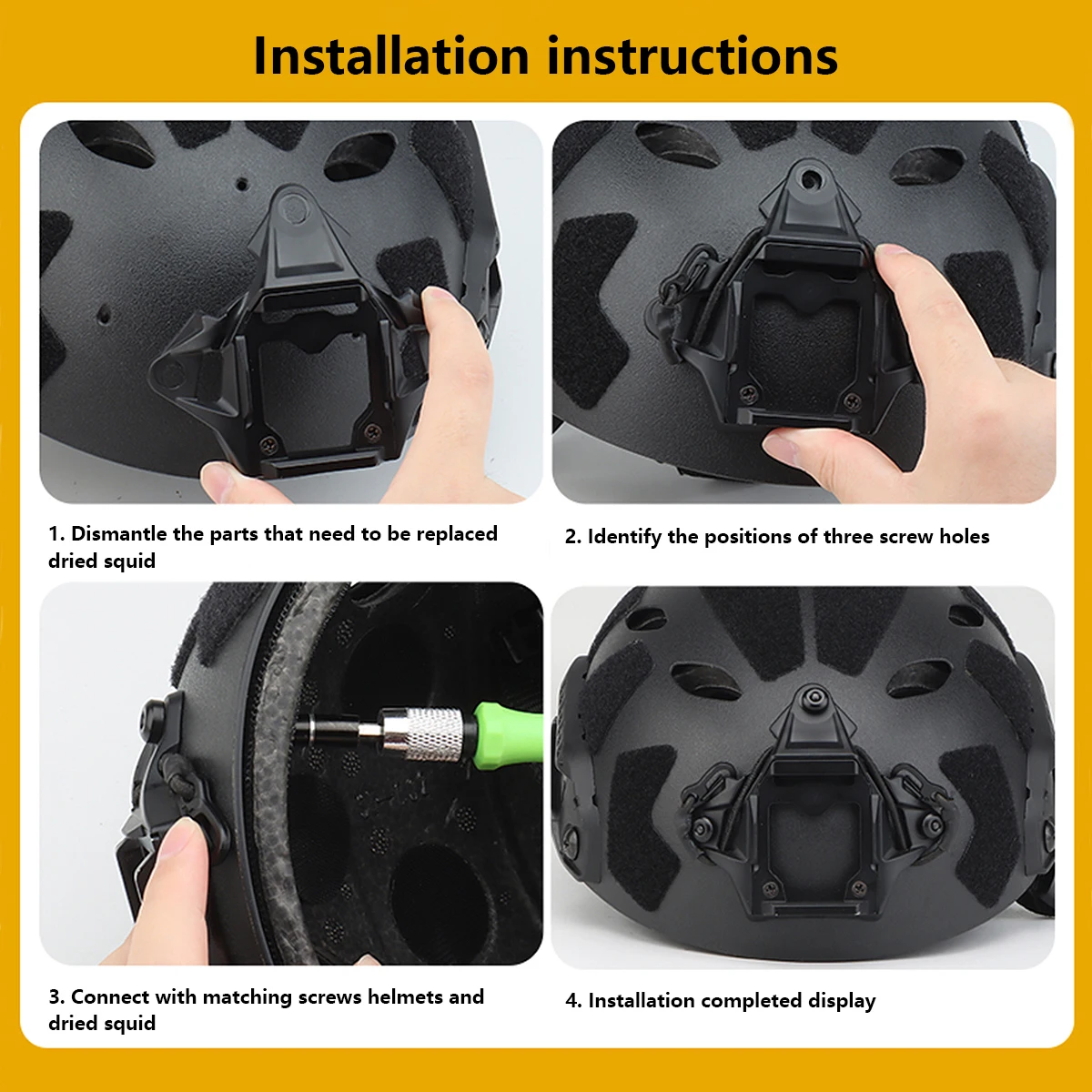 Installation instructions

1. Dismantle the parts that need to be replaced dried squid

2. Identify the positions of three screw holes

3. Connect with matching screws helmets and dried squid

4. Installation completed display