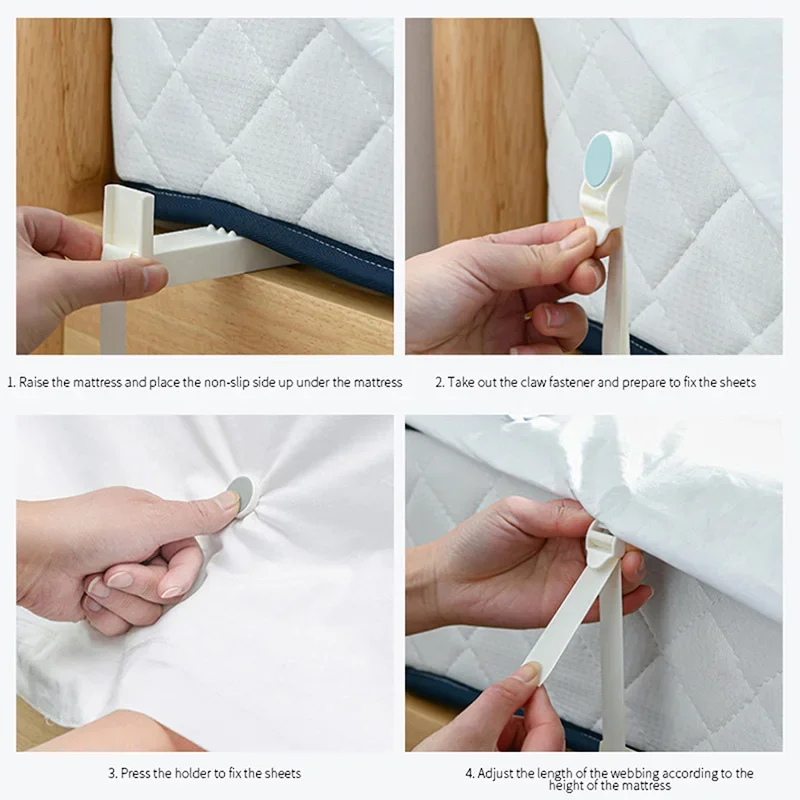 1. Raise the mattress and place the non-slip side up under the mattress

2. Take out the claw fastener and prepare to fix the sheets

3. Press the holder to fix the sheets

4. Adjust the length of the webbing according to the height of the mattress