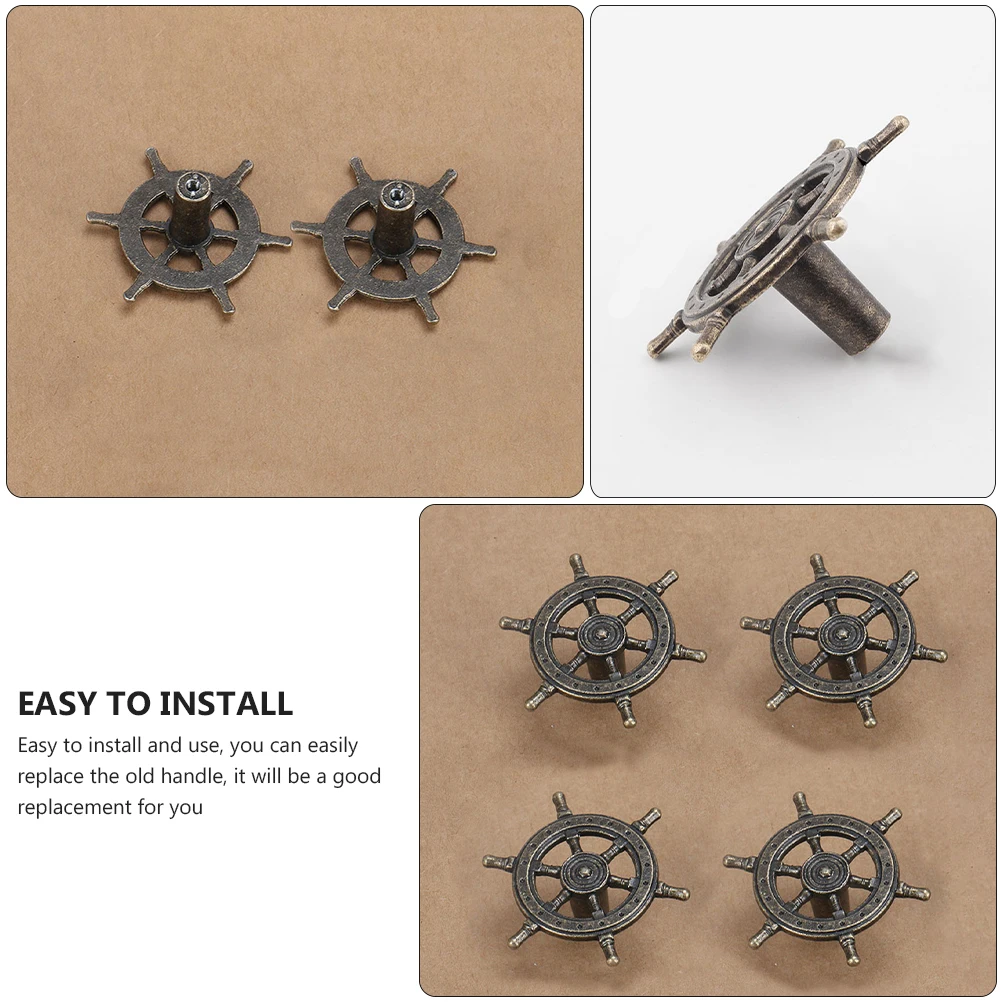 EASY TO INSTALL

Easy to install and use, you can easily replace the old handle, it will be a good replacement for you