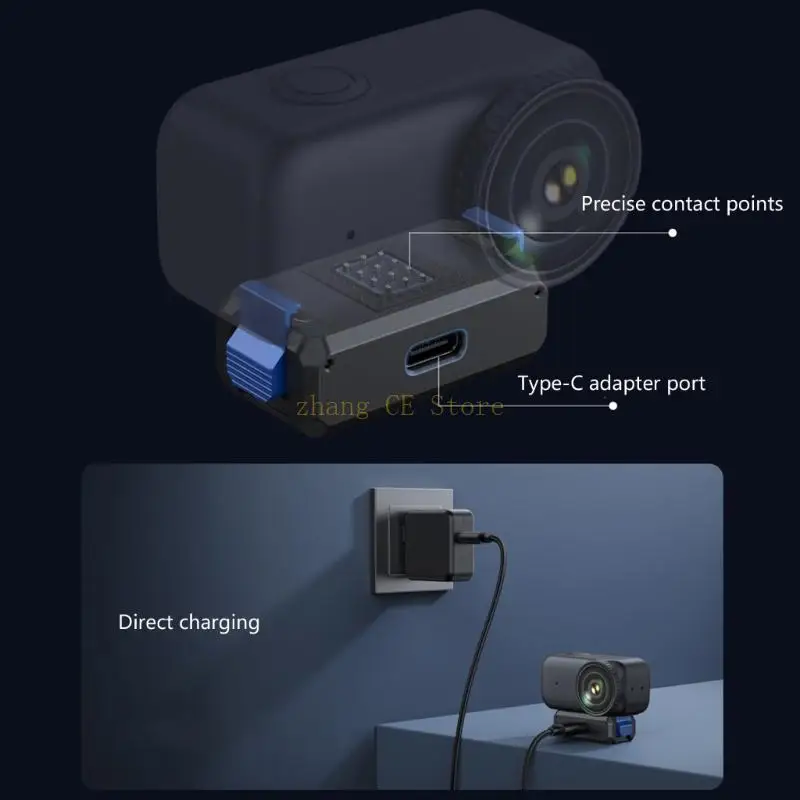 Precise contact points

Type-C adapter port

zhang CE Store

Direct charging