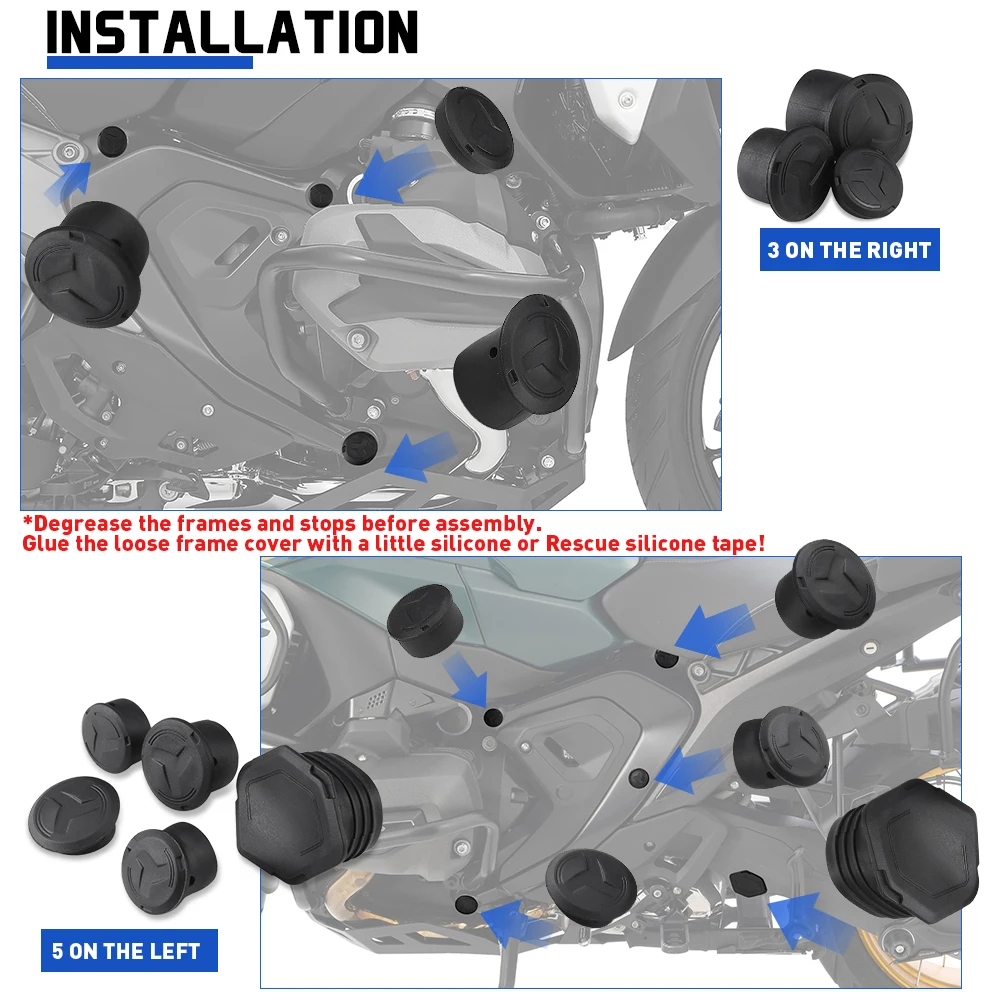 INSTALLATION

3 ON THE RIGHT

*Degrease the frames and stops before assembly.
Glue the loose frame cover with a little silicone or Rescue silicone tape!

5 ON THE LEFT