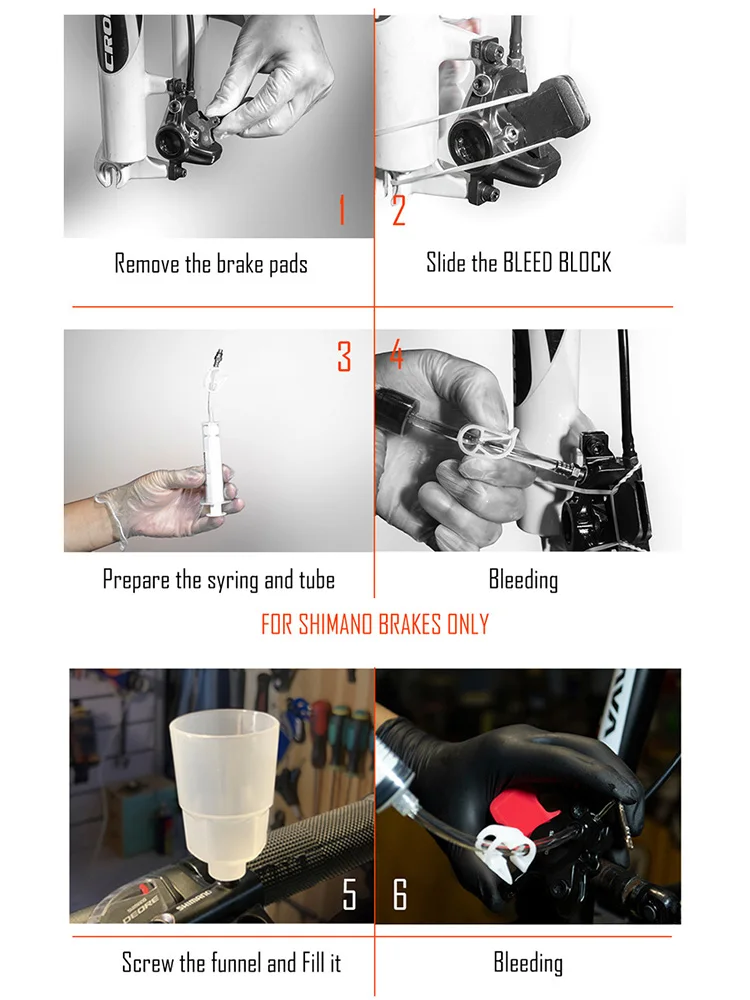 1

Remove the brake pads

2

Slide the BLEED BLOCK

3

Prepare the syring and tube

4

Bleeding

FOR SHIMANO BRAKES ONLY

5

Screw the funnel and Fill it

6

Bleeding