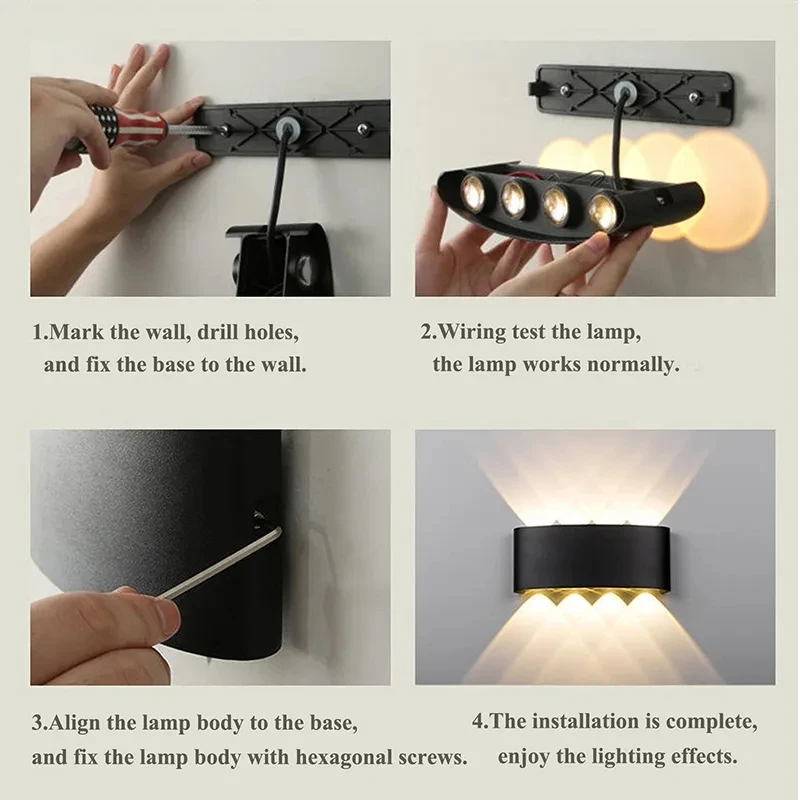 1.Mark the wall, drill holes, and fix the base to the wall.

2.Wiring test the lamp, the lamp works normally.

3.Align the lamp body to the base, and fix the lamp body with hexagonal screws.

4.The installation is complete, enjoy the lighting effects.