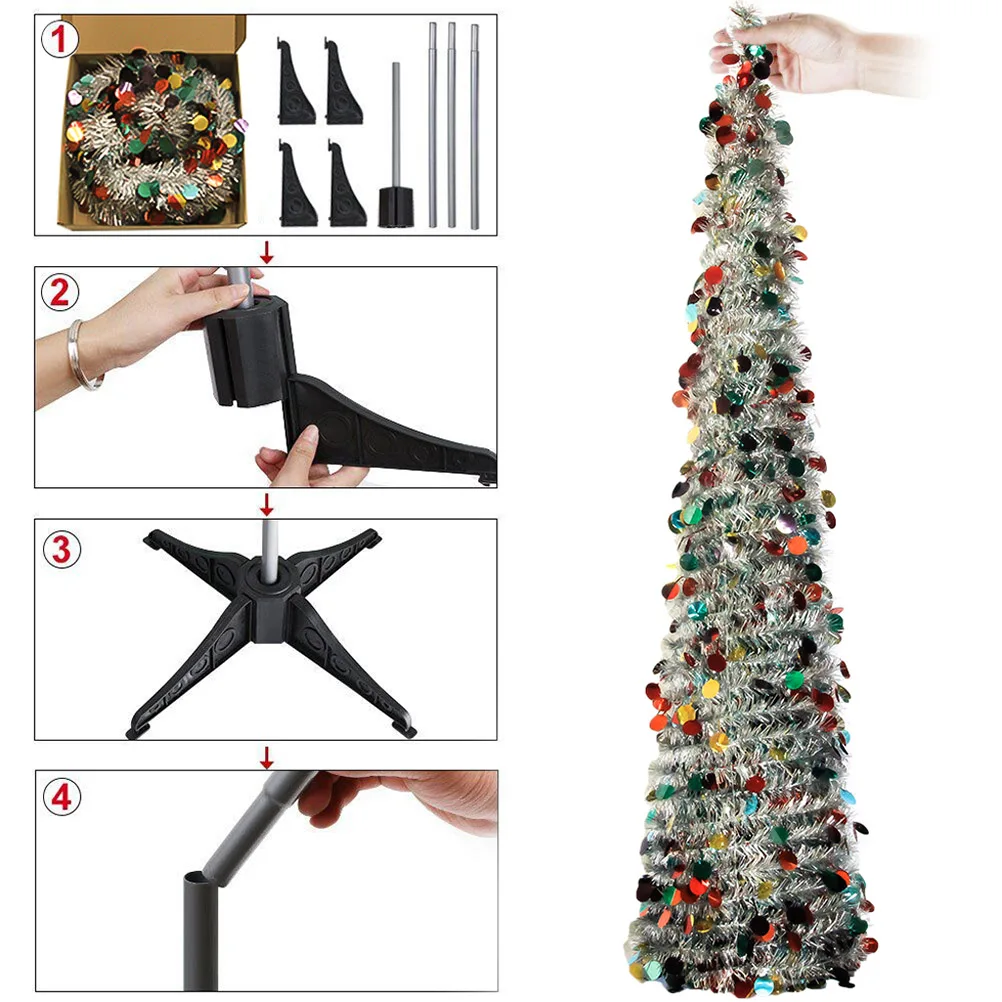 1

2

3

4