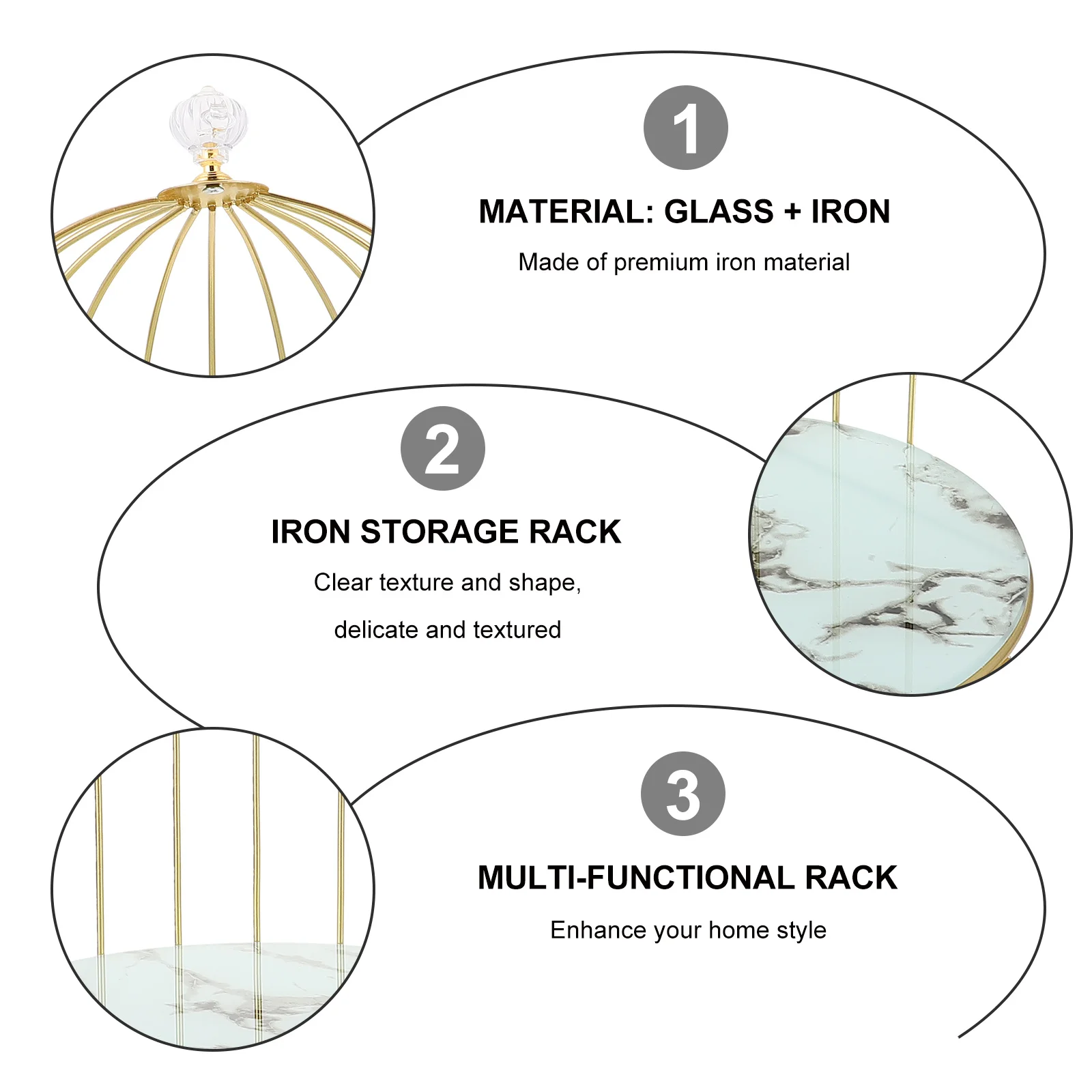 1

MATERIAL: GLASS + IRON

Made of premium iron material

2

IRON STORAGE RACK

Clear texture and shape,

delicate and textured

3

MULTI-FUNCTIONAL RACK

Enhance your home style