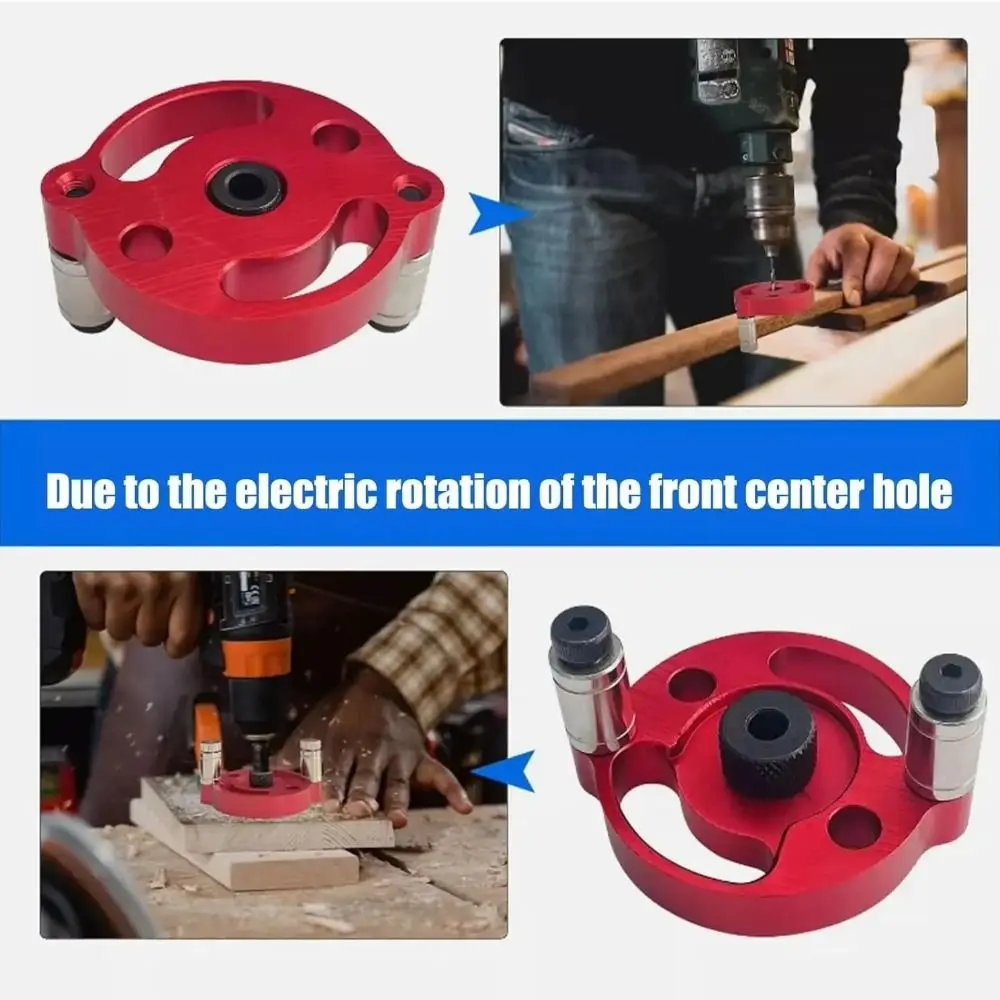 Due to the electric rotation of the front center hole