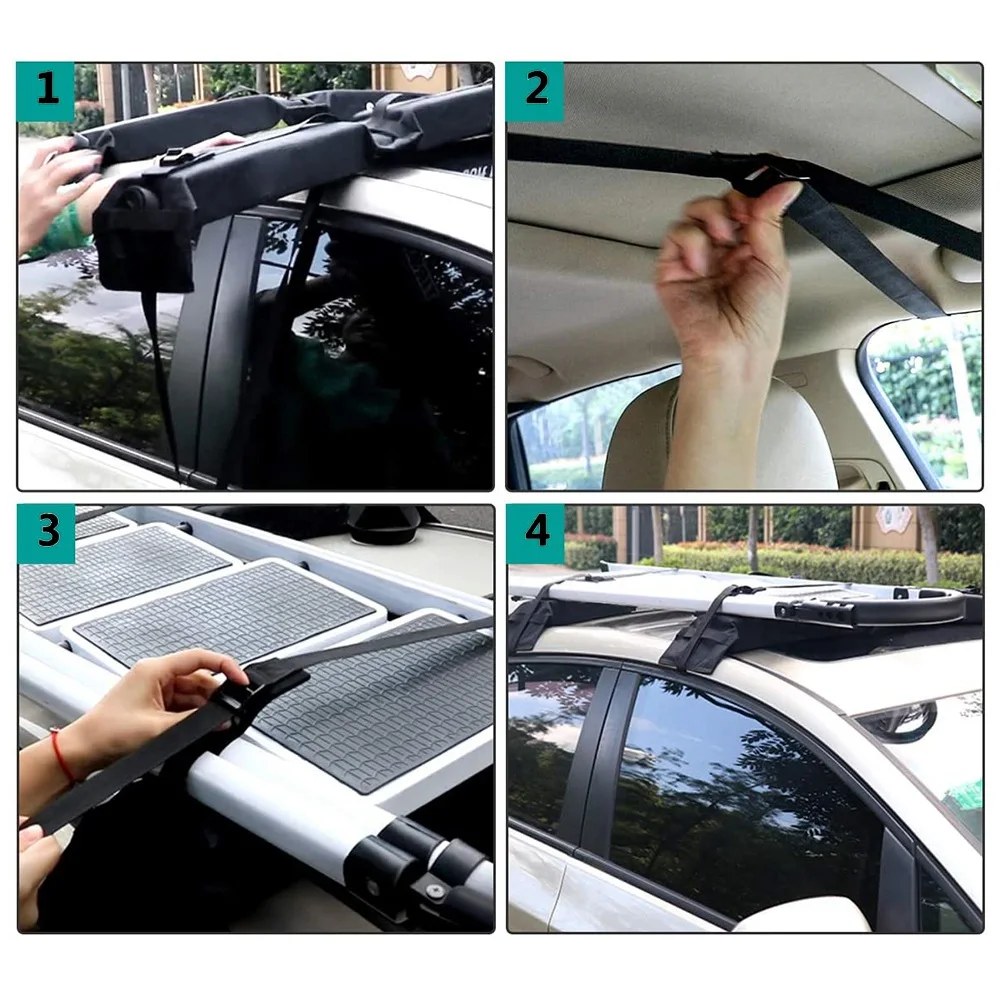 1

2

3

4