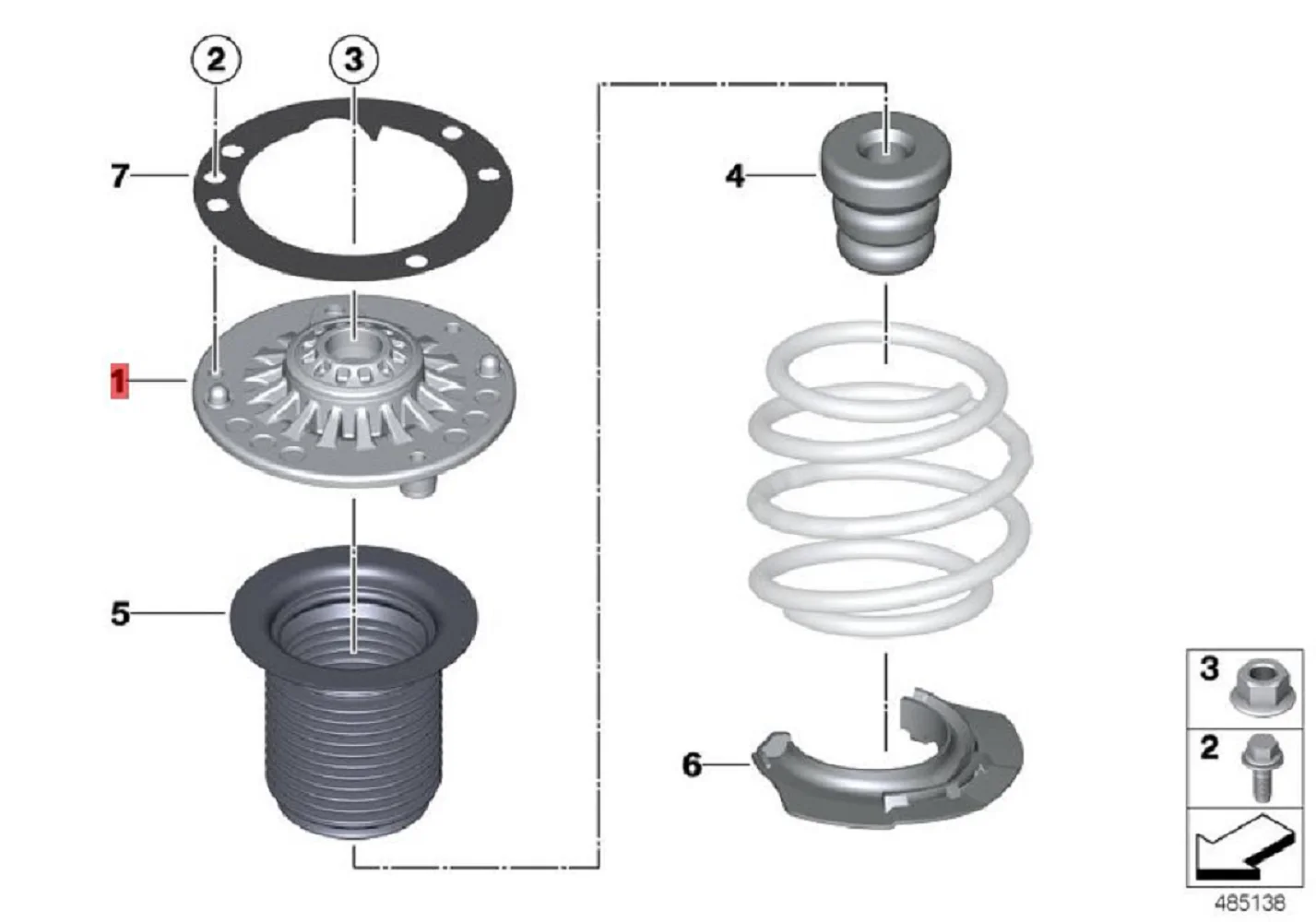 2
3
7
4
1
5
6
3
2
485138