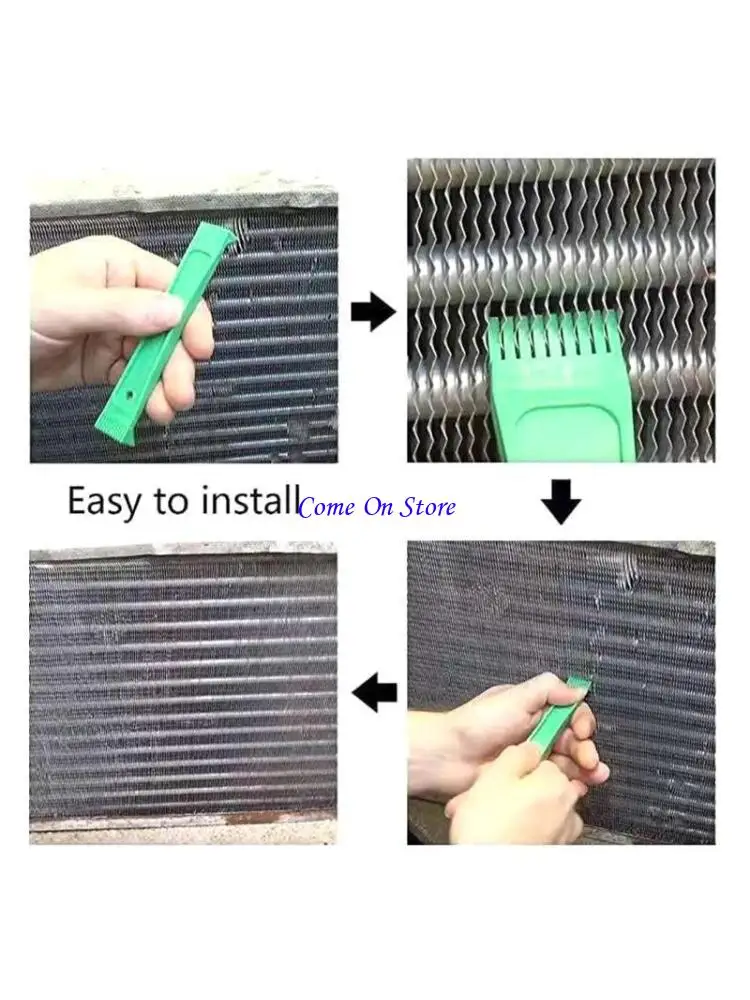 Easy to install Come On Store