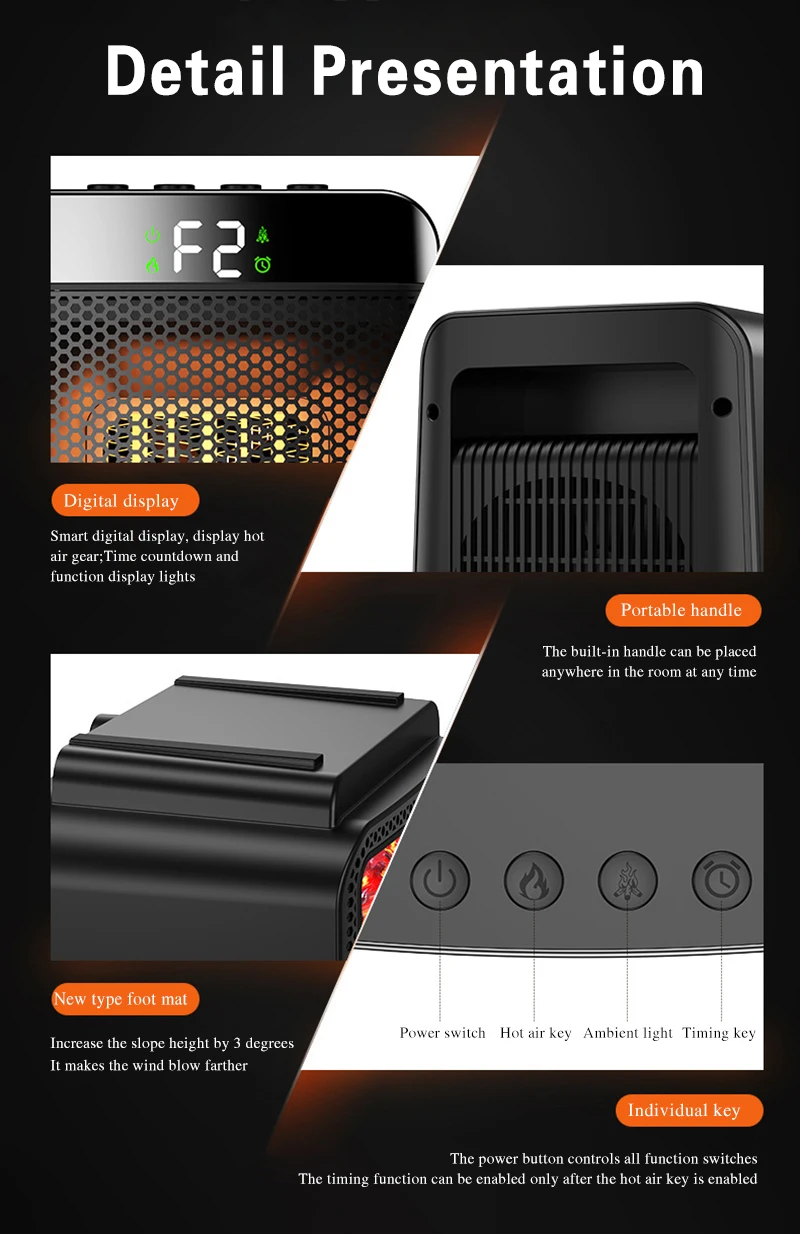 Detail Presentation

F2

Digital display

Smart digital display, display hot air gear;Time countdown and function display lights

Portable handle

The built-in handle can be placed anywhere in the room at any time

New type foot mat

Increase the slope height by 3 degrees
It makes the wind blow farther

Power switch Hot air key Ambient light Timing key

Individual key

The power button controls all function switches
The timing function can be enabled only after the hot air key is enabled