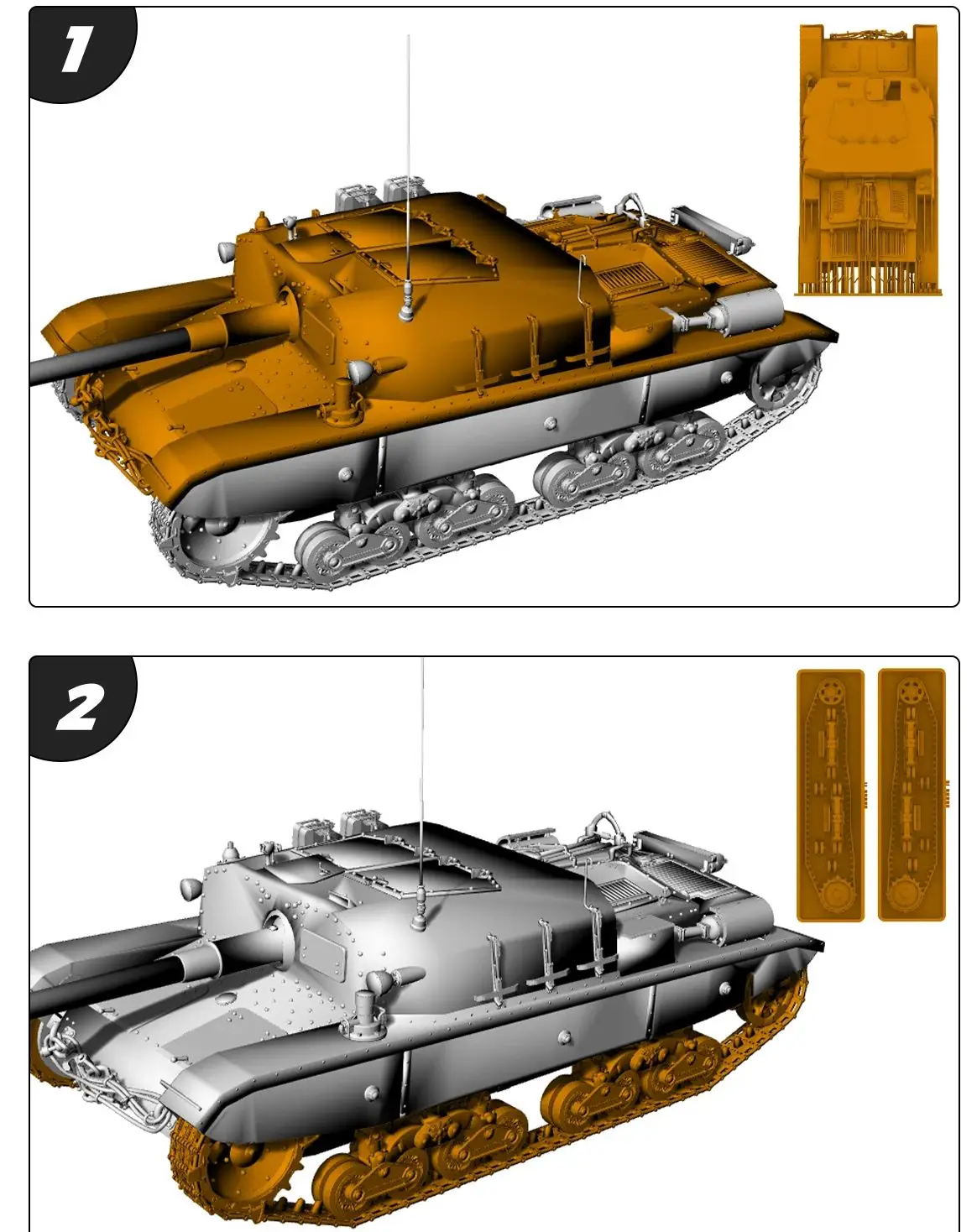 1

2