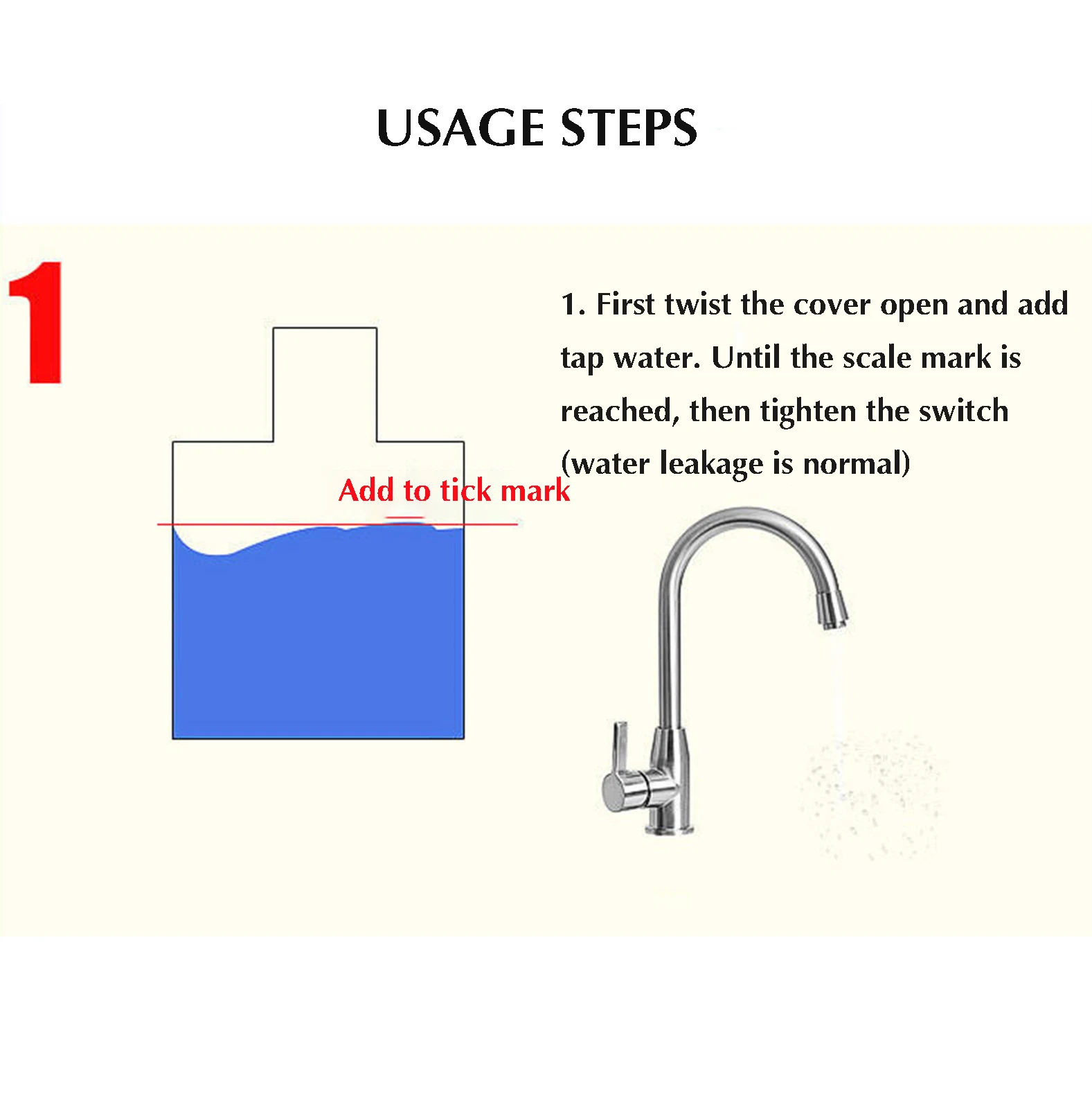 USAGE STEPS

1

1. First twist the cover open and add tap water. Until the scale mark is reached, then tighten the switch (water leakage is normal)

Add to tick mark