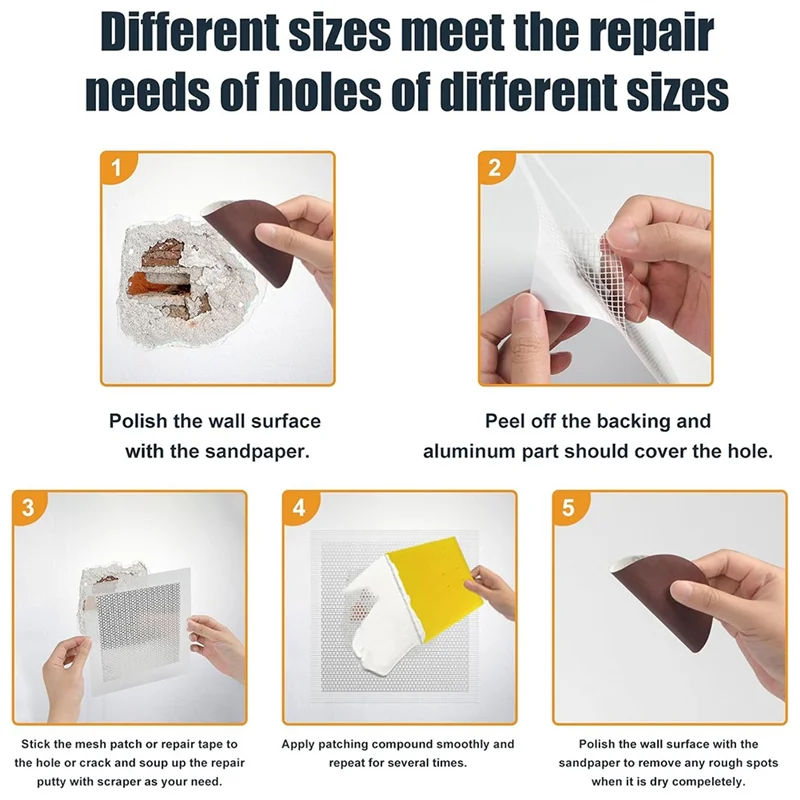 Different sizes meet the repair needs of holes of different sizes

1

Polish the wall surface with the sandpaper.

2

Peel off the backing and aluminum part should cover the hole.

3

Stick the mesh patch or repair tape to the hole or crack and soup up the repair putty with scraper as your need.

4

Apply patching compound smoothly and repeat for several times.

5

Polish the wall surface with the sandpaper to remove any rough spots when it is dry compeletely.