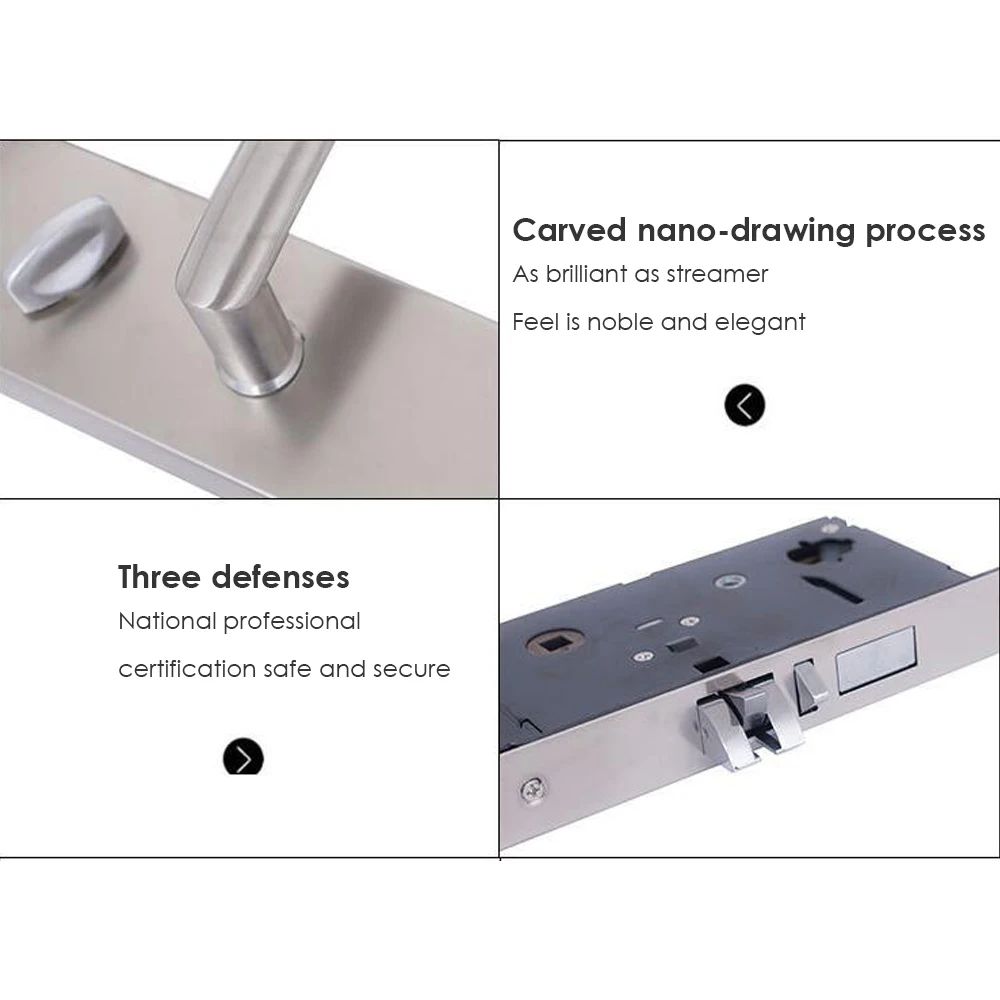 Carved nano-drawing process

As brilliant as streamer

Feel is noble and elegant

Three defenses

National professional

certification safe and secure