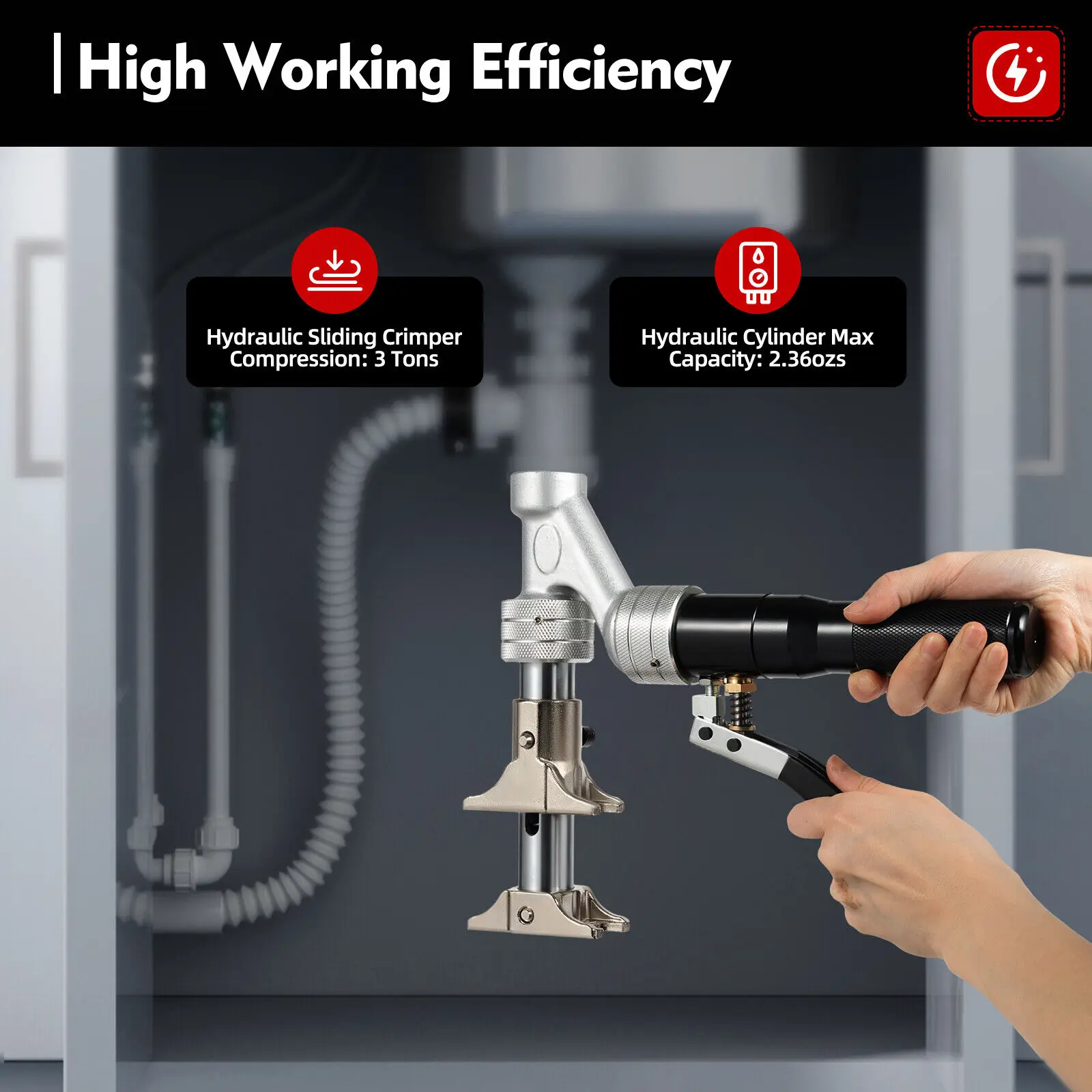 High Working Efficiency

Hydraulic Sliding Crimper Compression: 3 Tons

Hydraulic Cylinder Max Capacity: 2.36ozs