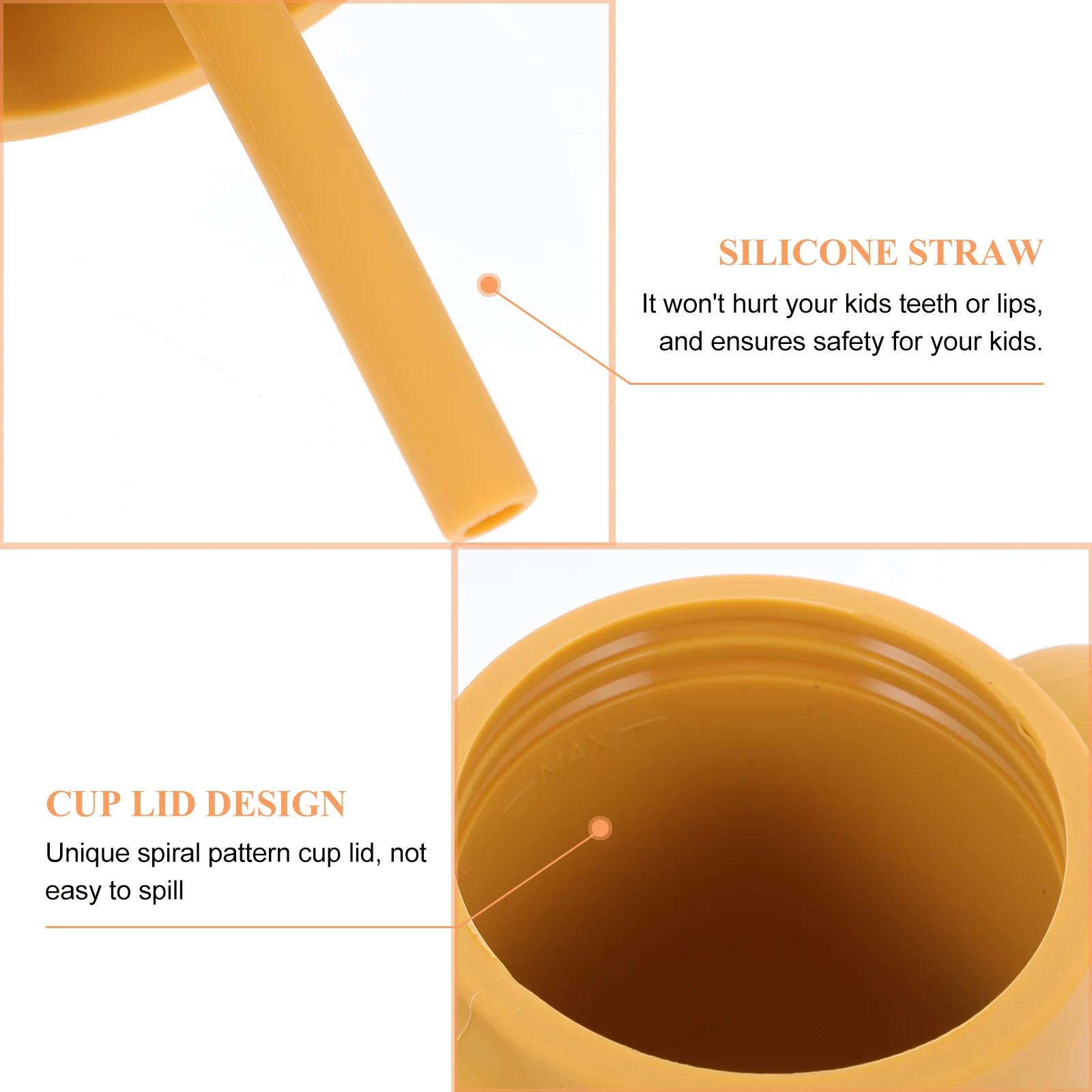 SILICONE STRAW

It won't hurt your kids teeth or lips, and ensures safety for your kids.

MAX

CUP LID DESIGN

Unique spiral pattern cup lid, not easy to spill