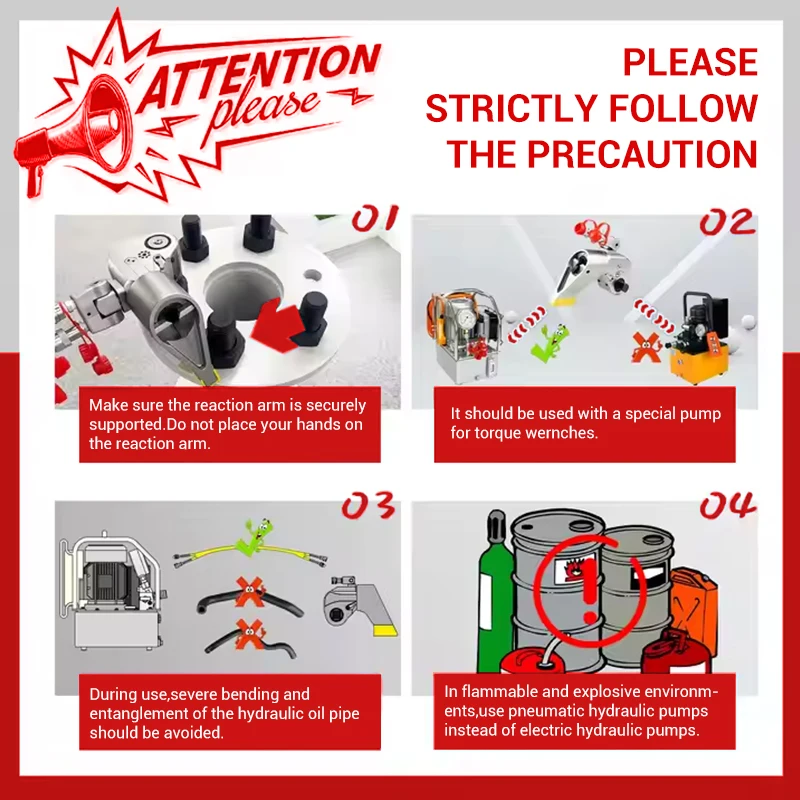 ATTENTION please

PLEASE STRICTLY FOLLOW THE PRECAUTION

01

Make sure the reaction arm is securely supported.Do not place your hands on the reaction arm.

02

It should be used with a special pump for torque wernches.

03

During use,severe bending and entanglement of the hydraulic oil pipe should be avoided.

04

In flammable and explosive environments,use pneumatic hydraulic pumps instead of electric hydraulic pumps.