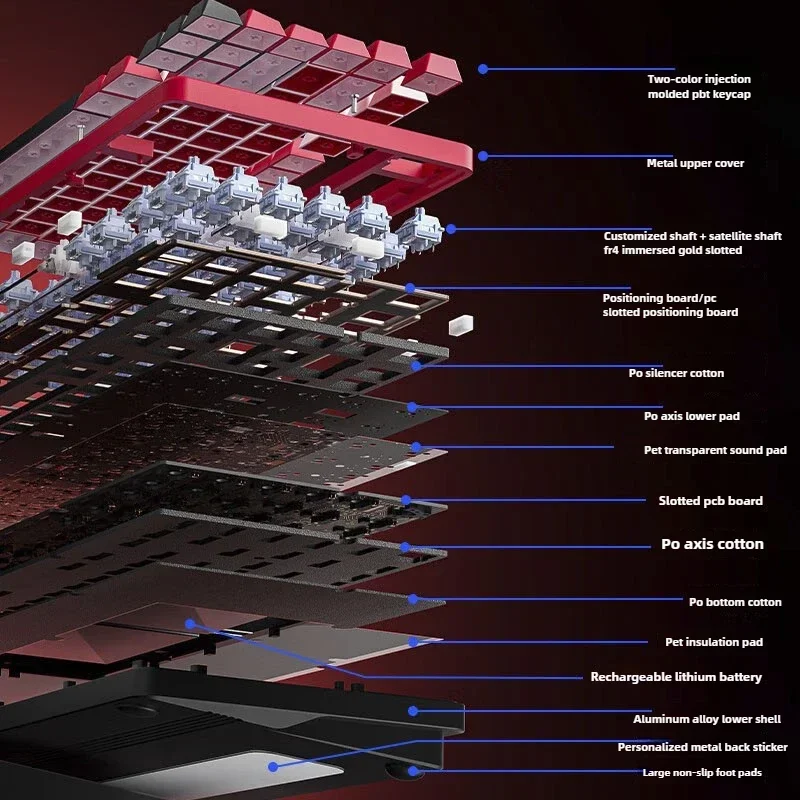 Two-color injection molded pbt keycap

Metal upper cover

Customized shaft + satellite shaft fr4 immersed gold slotted

Positioning board/pc slotted positioning board

Po silencer cotton

Po axis lower pad

Pet transparent sound pad

Slotted pcb board

Po axis cotton

Po bottom cotton

Pet insulation pad

Rechargeable lithium battery

Aluminum alloy lower shell

Personalized metal back sticker

Large non-slip foot pads