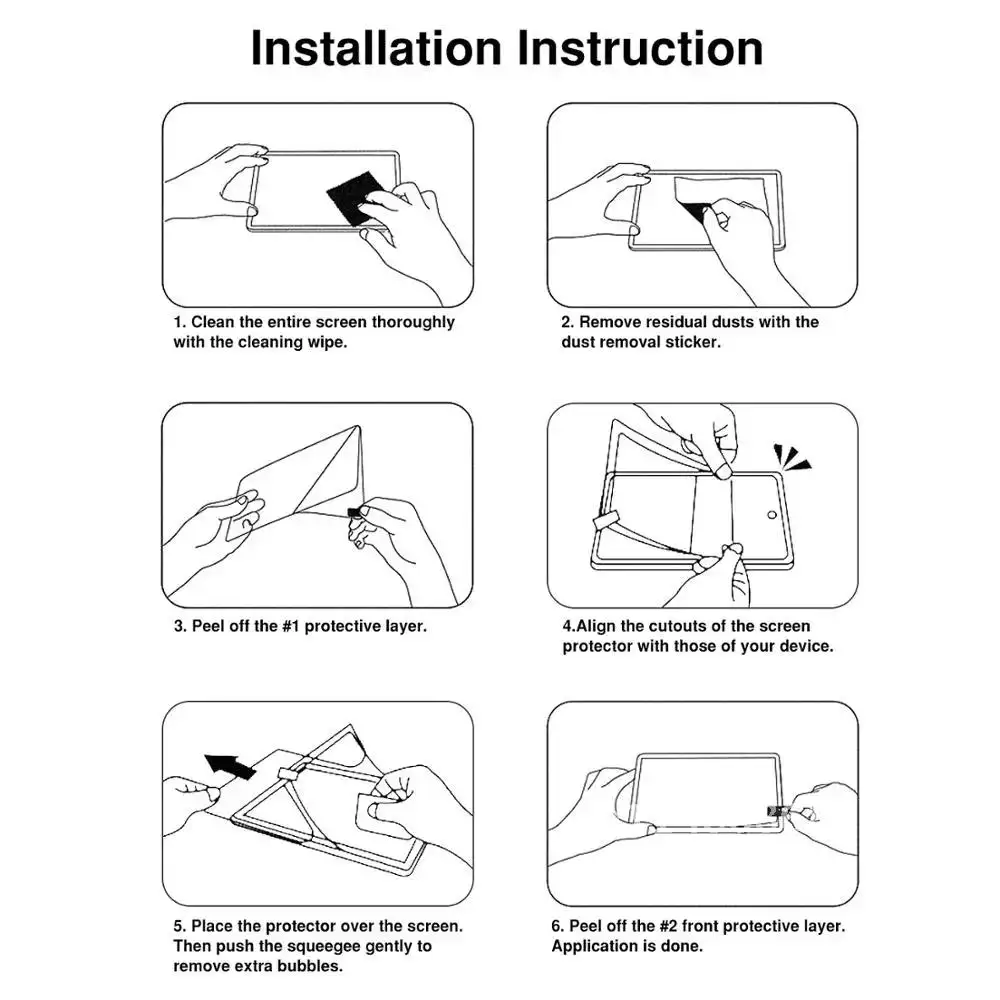 Installation Instruction

1. Clean the entire screen thoroughly with the cleaning wipe.

2. Remove residual dusts with the dust removal sticker.

3. Peel off the #1 protective layer.

4.Align the cutouts of the screen protector with those of your device.

5. Place the protector over the screen. Then push the squeegee gently to remove extra bubbles.

6. Peel off the #2 front protective layer. Application is done.