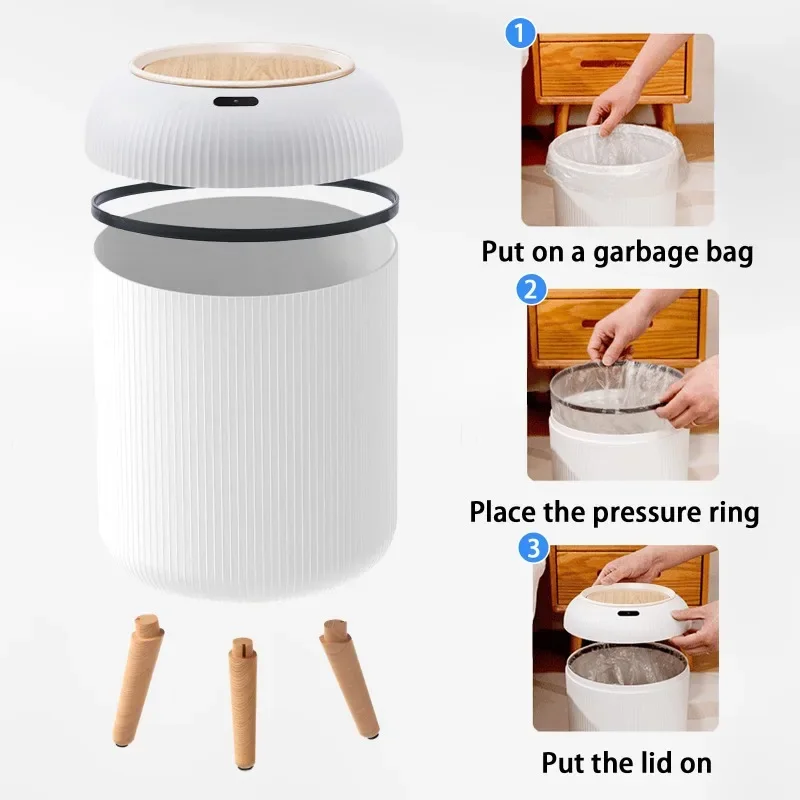 1
Put on a garbage bag
2
Place the pressure ring
3
Put the lid on