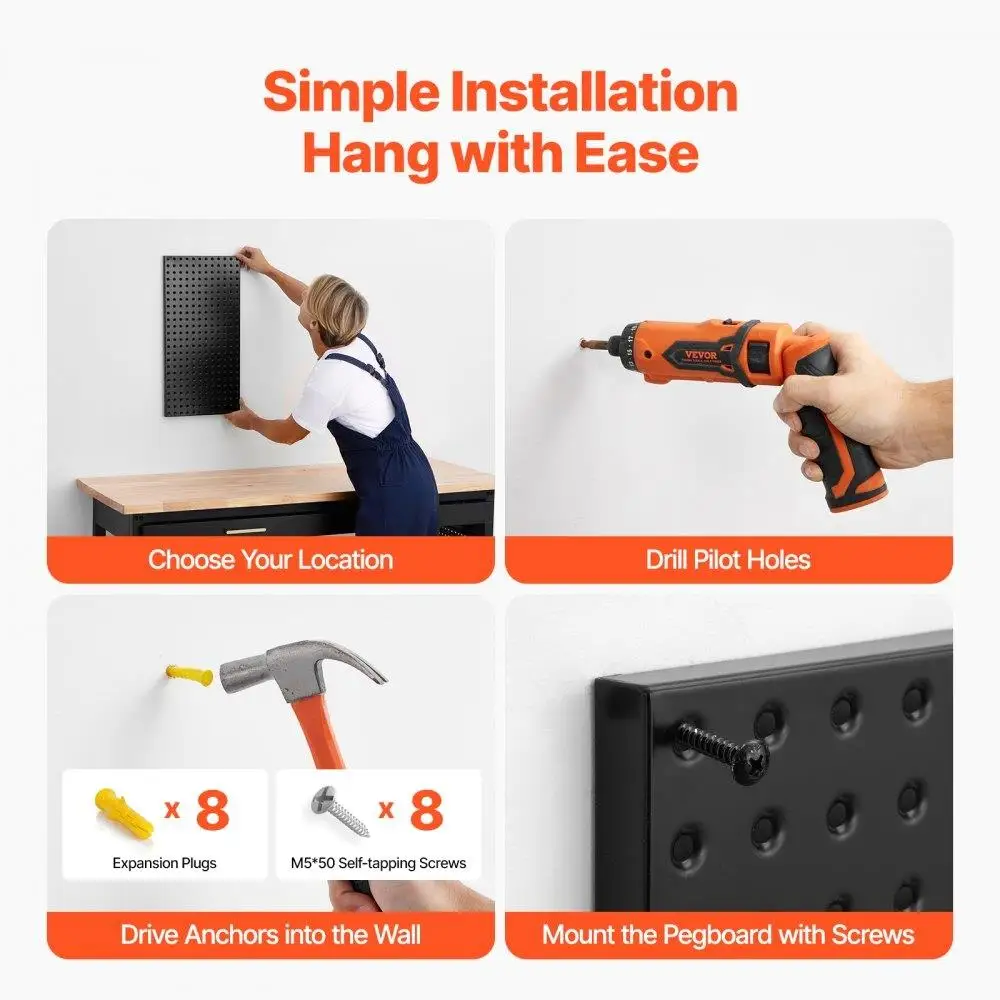 Simple Installation
Hang with Ease

Choose Your Location

VEVOR

Drill Pilot Holes

x 8
Expansion Plugs

x 8
M5*50 Self-tapping Screws

Drive Anchors into the Wall

Mount the Pegboard with Screws